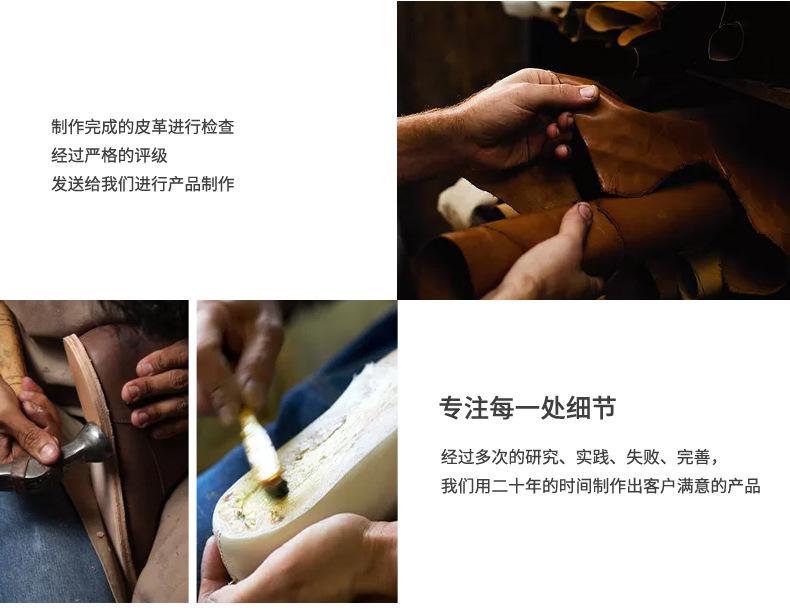 制作完成的皮革进行检查
经过严格的评级
发送给我们进行产品制作

专注每一处细节

经过多次的研究、实践、失败、完善，
我们用二十年的时间制作出客户满意的产品