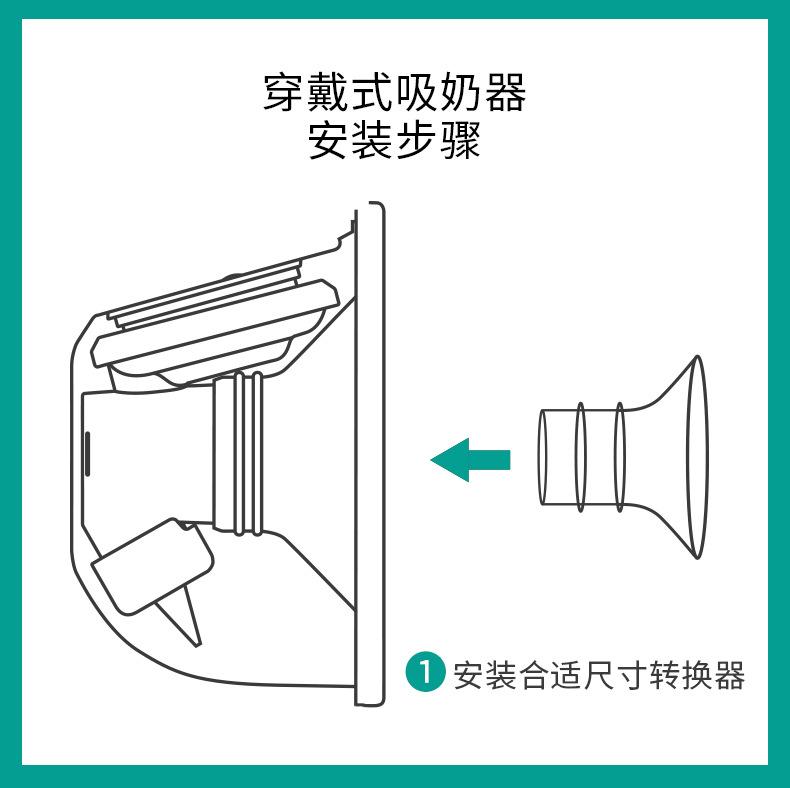 穿戴式吸奶器
安装步骤

1 安装合适尺寸转换器