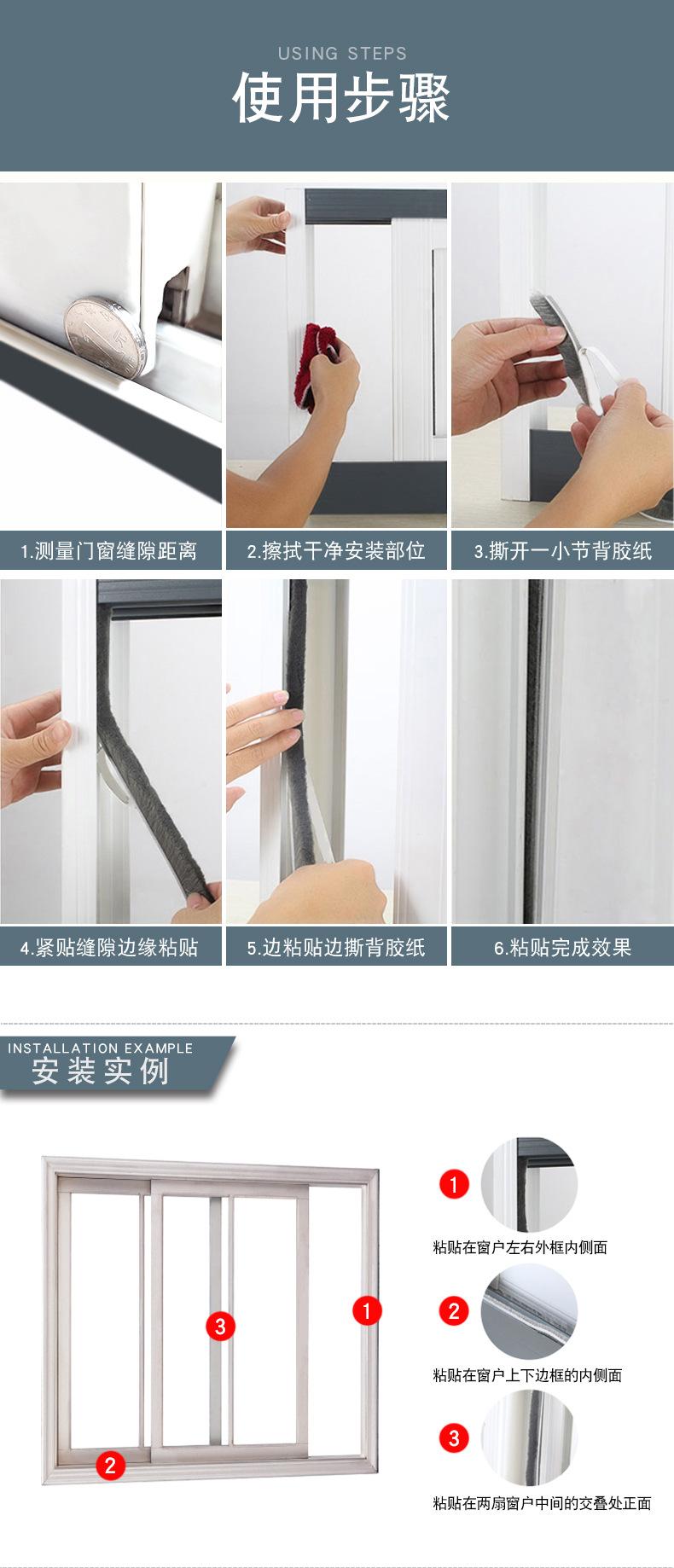 USING STEPS
使用步骤

1.测量门窗缝隙距离
2.擦拭干净安装部位
3.撕开一小节背胶纸

4.紧贴缝隙边缘粘贴
5.边粘贴边撕背胶纸
6.粘贴完成效果

INSTALLATION EXAMPLE
安装实例

3
1
2

1
粘贴在窗户左右外框内侧面

2
粘贴在窗户上下边框的内侧面

3
粘贴在两扇窗户中间的交叠处正面