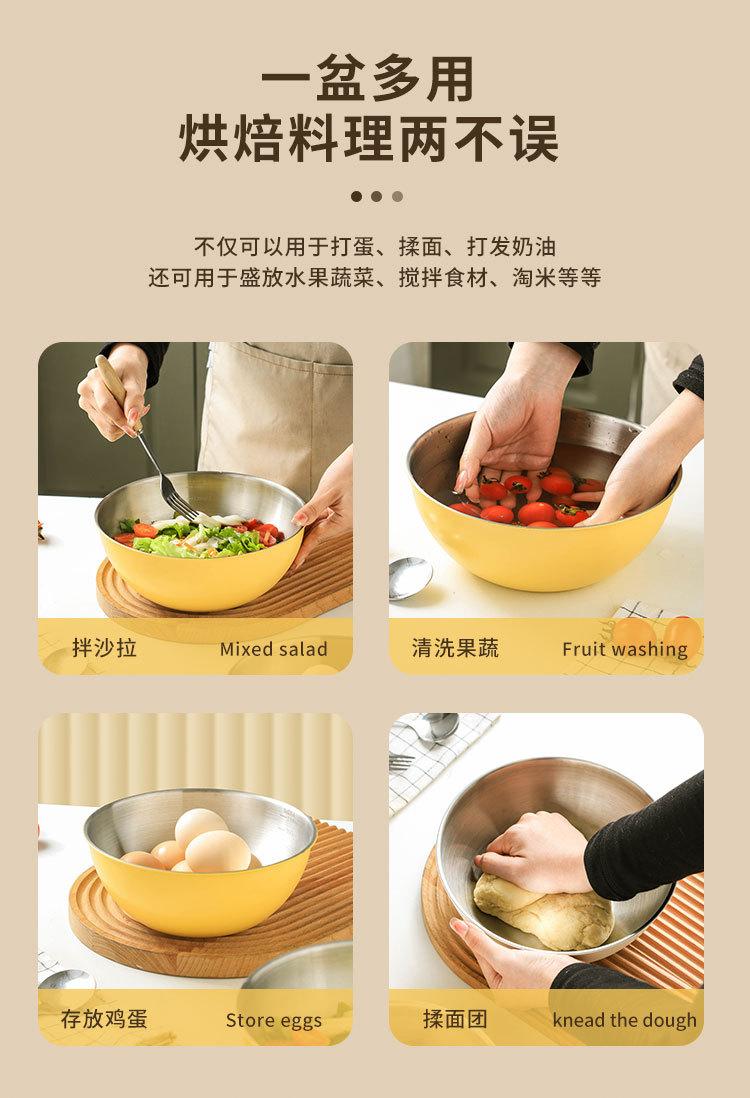 一盆多用
烘焙料理两不误

不仅可以用于打蛋、揉面、打发奶油
还可用于盛放水果蔬菜、搅拌食材、淘米等等

拌沙拉 Mixed salad

清洗果蔬 Fruit washing

存放鸡蛋 Store eggs

揉面团 knead the dough