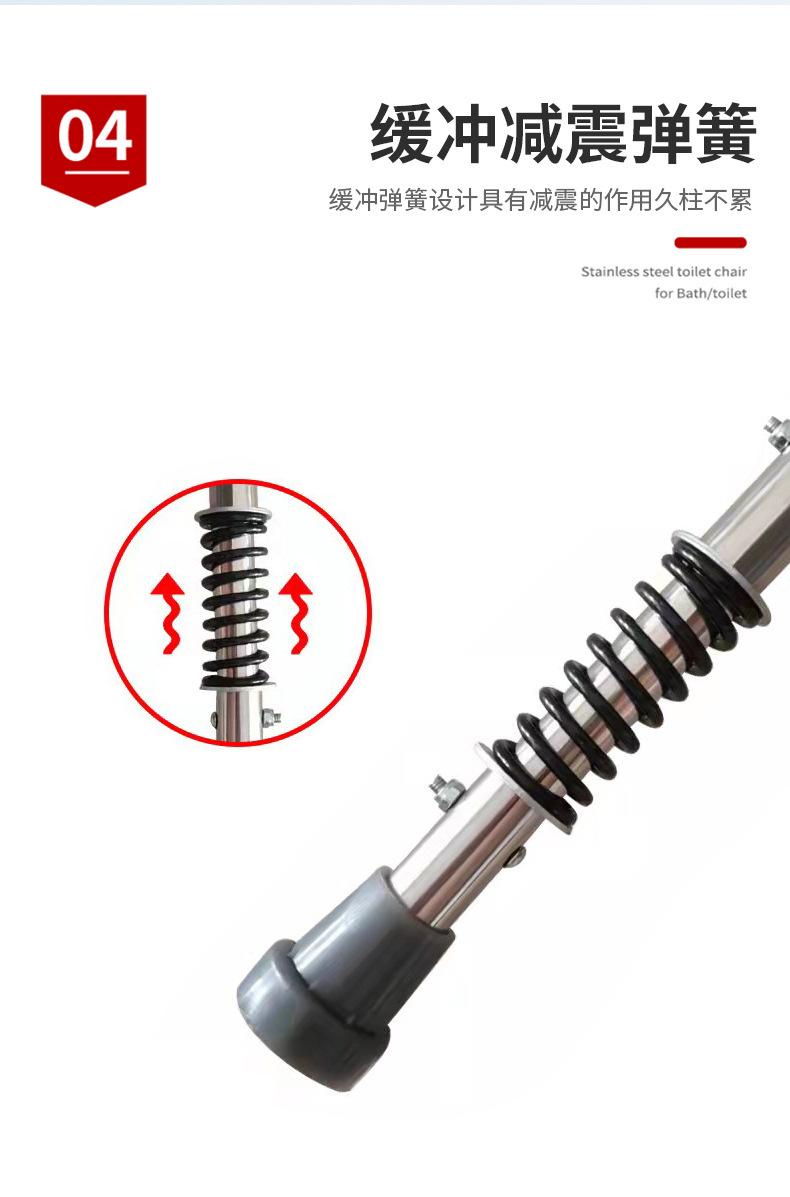 04

缓冲减震弹簧

缓冲弹簧设计具有减震的作用久柱不累

Stainless steel toilet chair for Bath/toilet