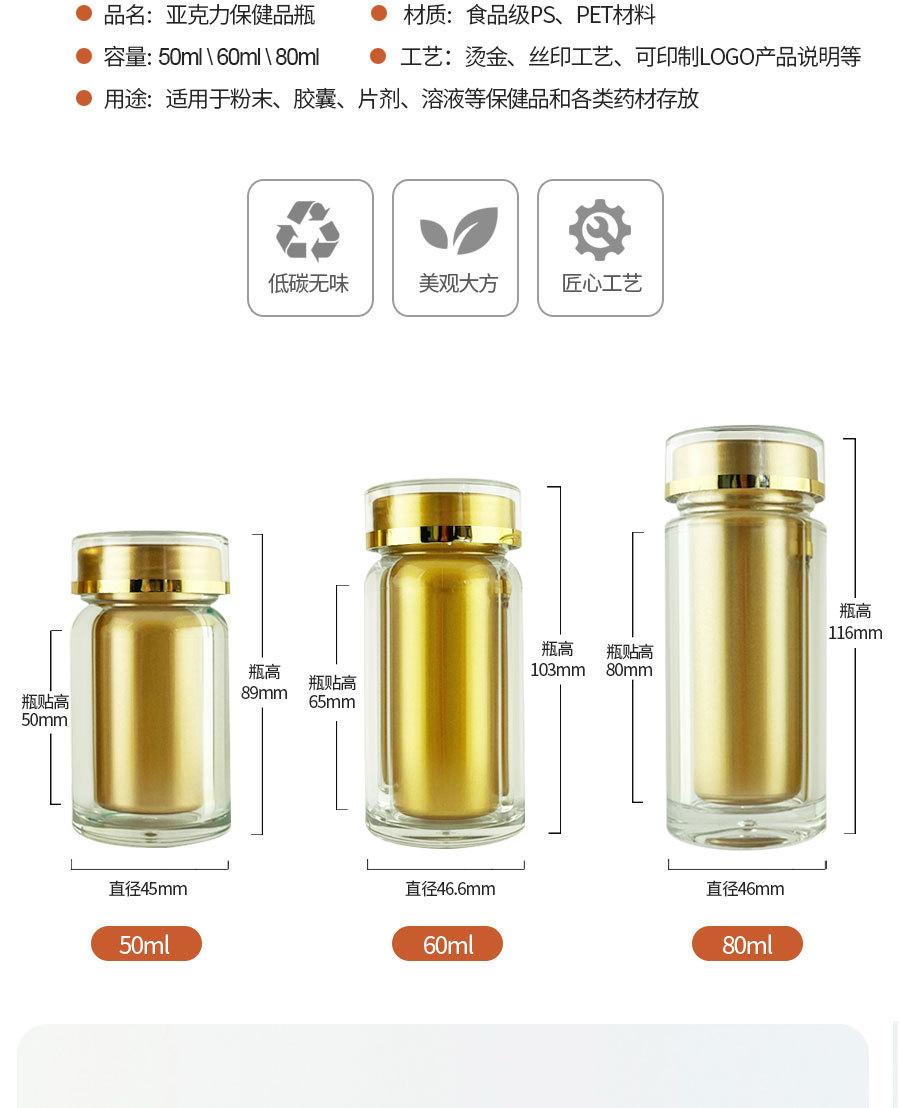 品名：亚克力保健品瓶
材质：食品级PS、PET材料
容量: 50ml \ 60ml \ 80ml
工艺：烫金、丝印工艺、可印制LOGO产品说明等
用途：适用于粉末、胶囊、片剂、溶液等保健品和各类药材存放

低碳无味
美观大方
匠心工艺

瓶贴高 50mm
瓶高 89mm
直径45mm
50ml

瓶贴高 65mm
瓶高 103mm
直径46.6mm
60ml

瓶贴高 80mm
瓶高 116mm
直径46mm
80ml