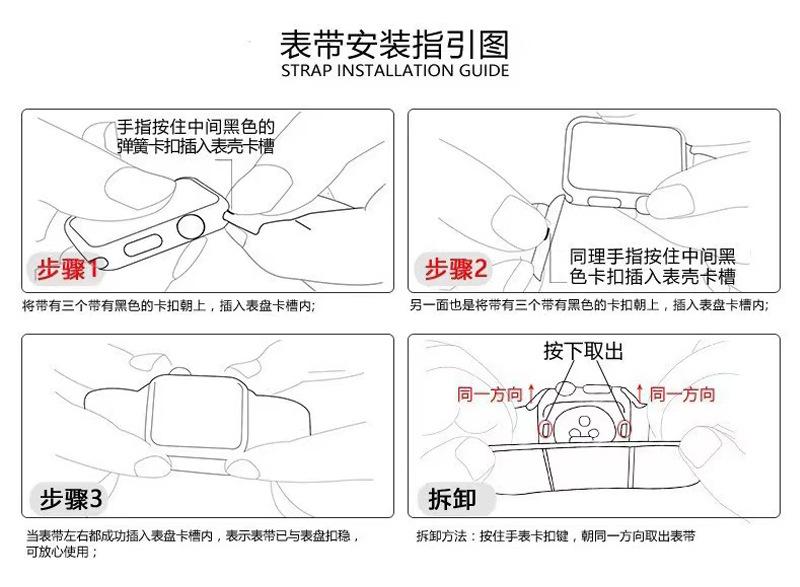 表带安装指引图
STRAP INSTALLATION GUIDE

手指按住中间黑色的弹簧卡扣插入表壳卡槽

步骤1

将带有三个带有黑色的卡扣朝上，插入表盘卡槽内;

同理手指按住中间黑色卡扣插入表壳卡槽

步骤2

另一面也是将带有三个带有黑色的卡扣朝上，插入表盘卡槽内;

步骤3

当表带左右都成功插入表盘卡槽内，表示表带已与表盘扣稳，可放心使用；

按下取出

同一方向

同一方向

拆卸

拆卸方法：按住手表卡扣键，朝同一方向取出表带