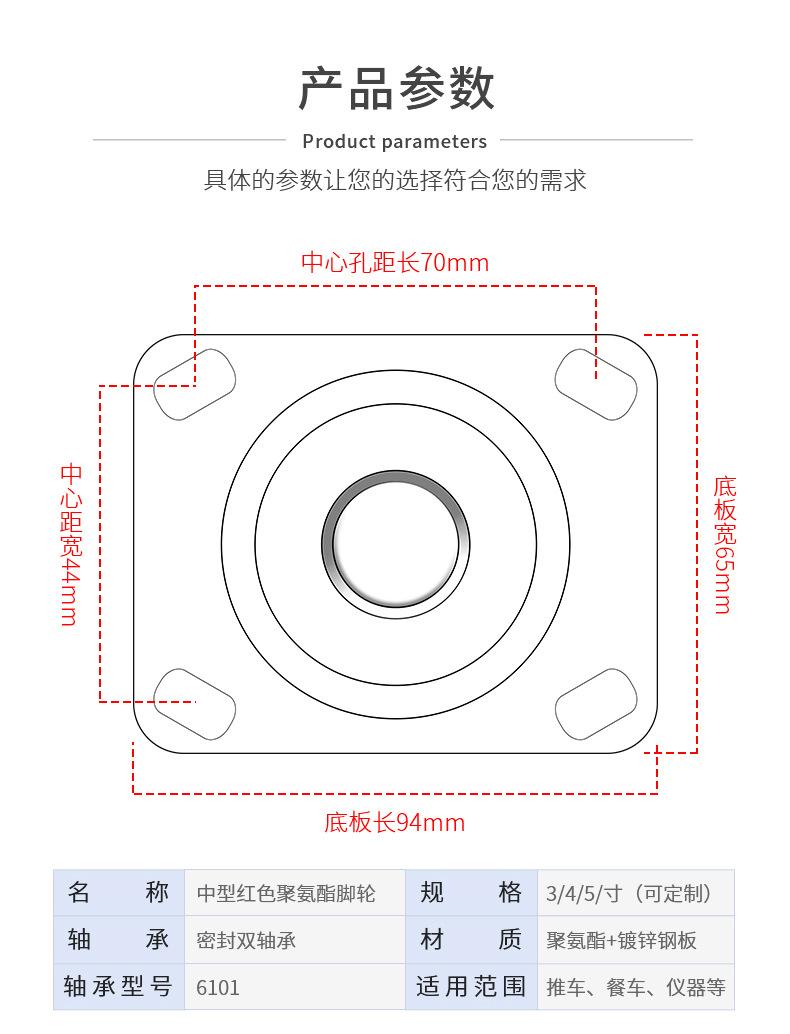 产品参数

Product parameters

具体的参数让您的选择符合您的需求

中心孔距长70mm

中心距宽44mm

底板宽65mm

底板长94mm

| 名　称 | 中型红色聚氨酯脚轮 | 规　格 | 3/4/5/寸（可定制） |
|---|---|---|---|
| 轴　承 | 密封双轴承 | 材　质 | 聚氨酯+镀锌钢板 |
| 轴承型号 | 6101 | 适用范围 | 推车、餐车、仪器等 |