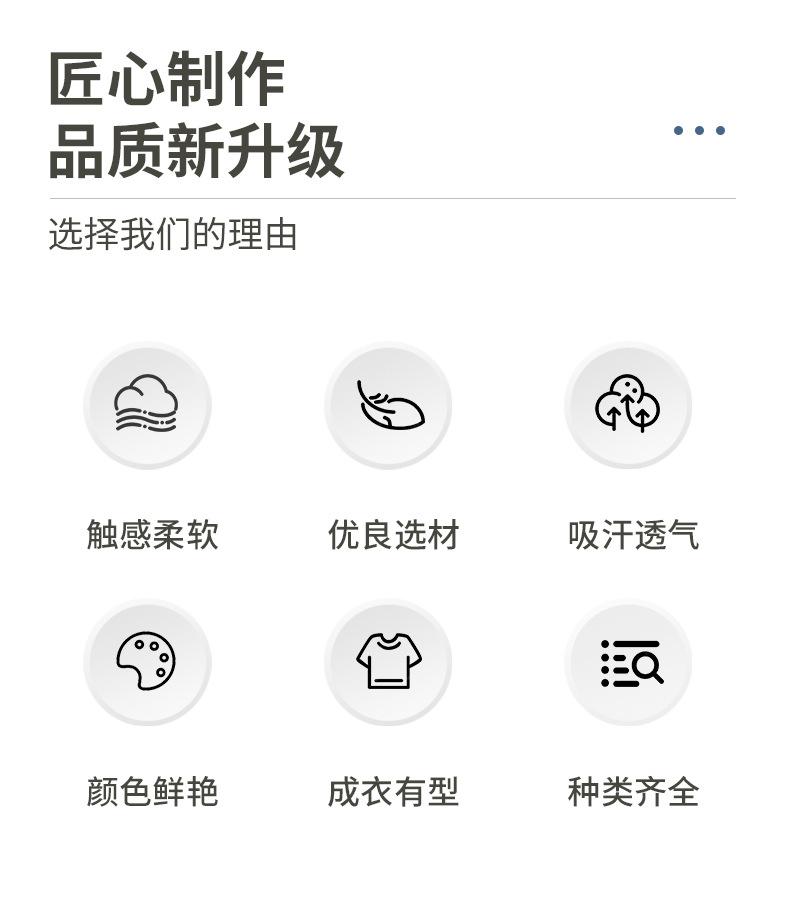 匠心制作
品质新升级

选择我们的理由

触感柔软

优良选材

吸汗透气

颜色鲜艳

成衣有型

种类齐全