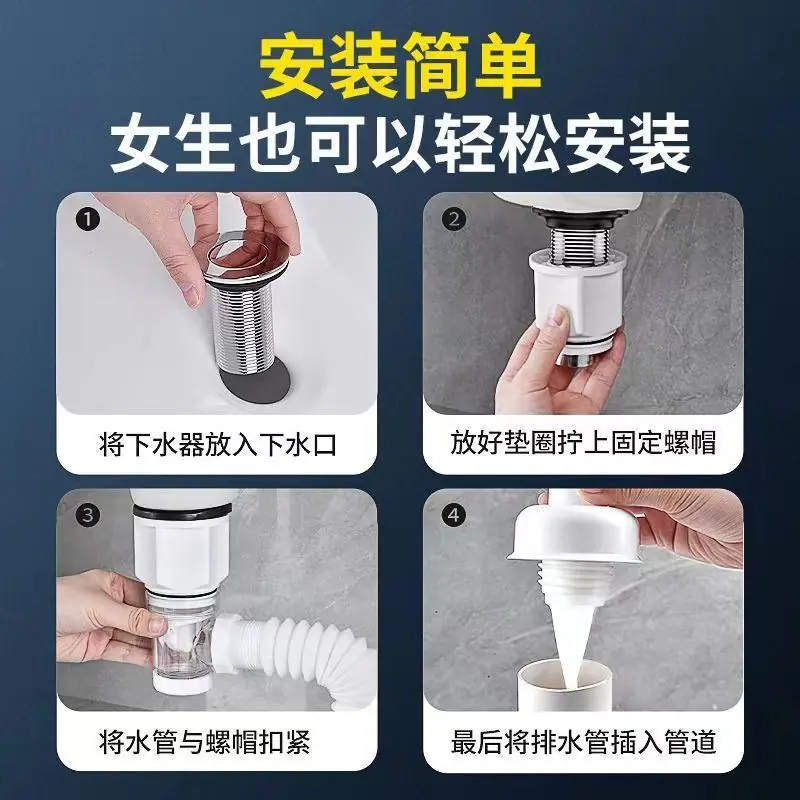 安装简单
女生也可以轻松安装

1
将下水器放入下水口

2
放好垫圈拧上固定螺帽

3
将水管与螺帽扣紧

4
最后将排水管插入管道