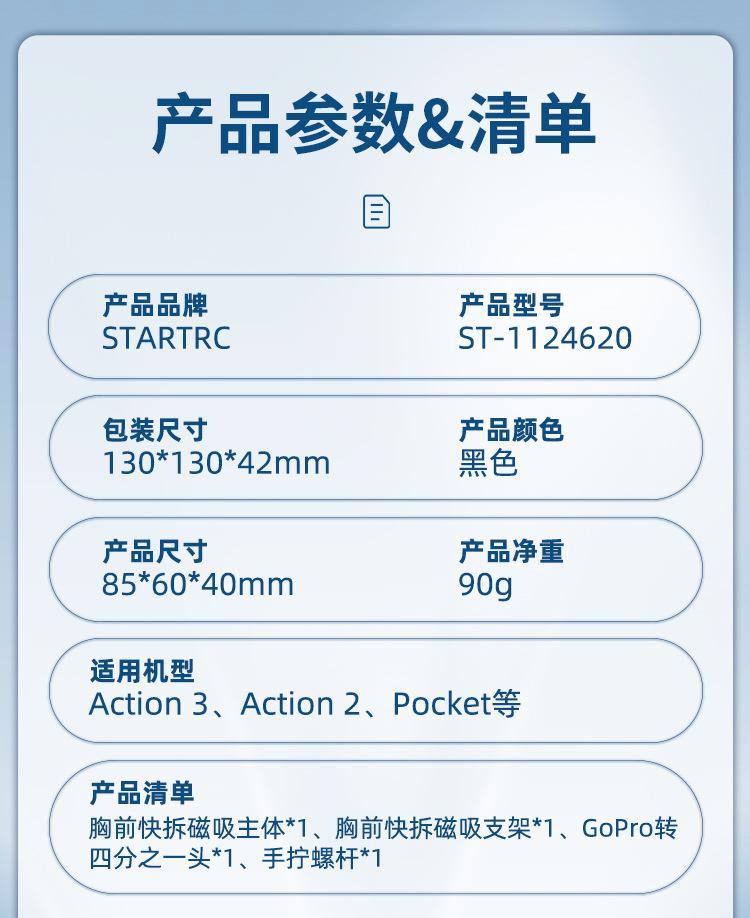 产品参数&清单

产品品牌
STARTRC

产品型号
ST-1124620

包装尺寸
130*130*42mm

产品颜色
黑色

产品尺寸
85*60*40mm

产品净重
90g

适用机型
Action 3、Action 2、Pocket等

产品清单
胸前快拆磁吸主体*1、胸前快拆磁吸支架*1、GoPro转四分之一头*1、手拧螺杆*1