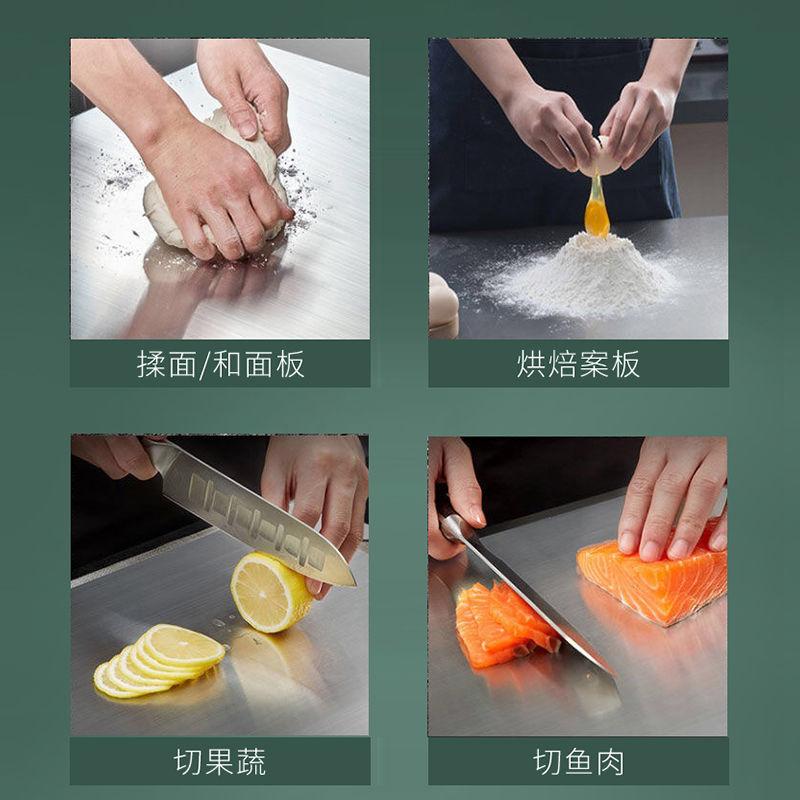 揉面/和面板

烘焙案板

切果蔬

切鱼肉