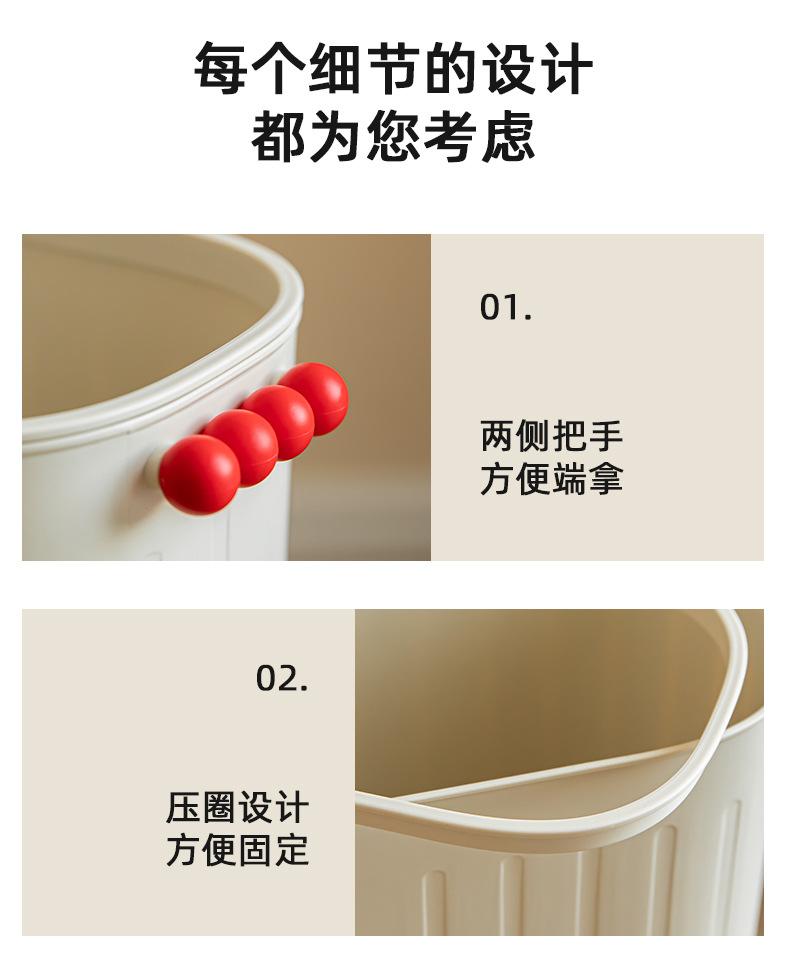 每个细节的设计
都为您考虑

01.

两侧把手
方便端拿

02.

压圈设计
方便固定