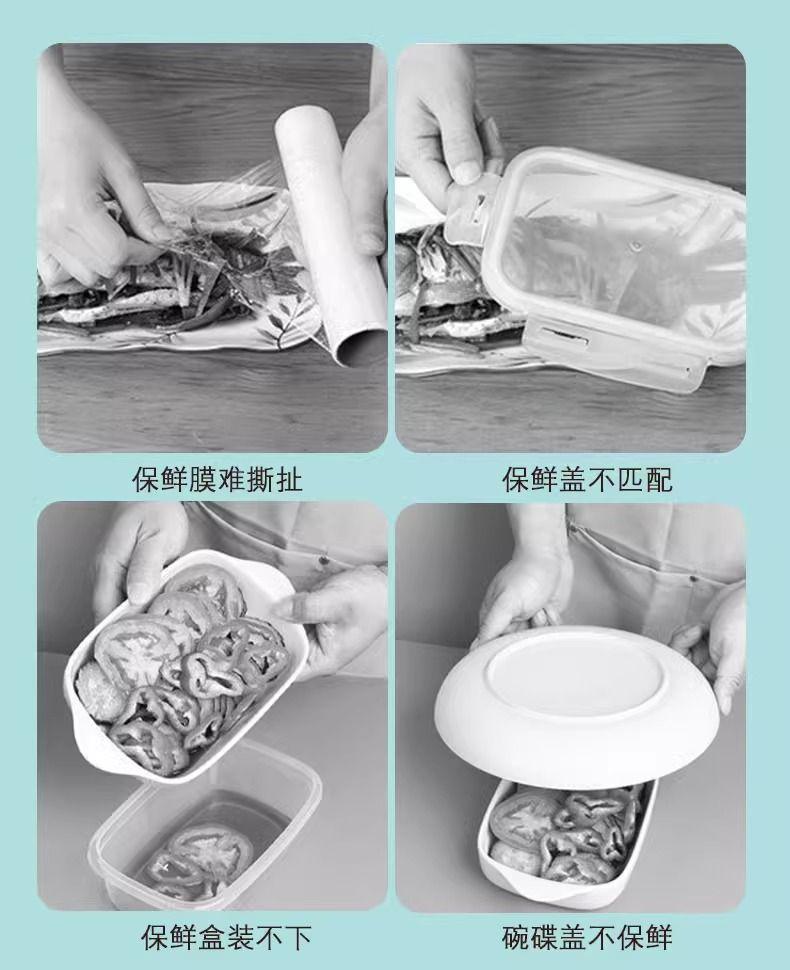 保鲜膜难撕扯

保鲜盖不匹配

保鲜盒装不下

碗碟盖不保鲜