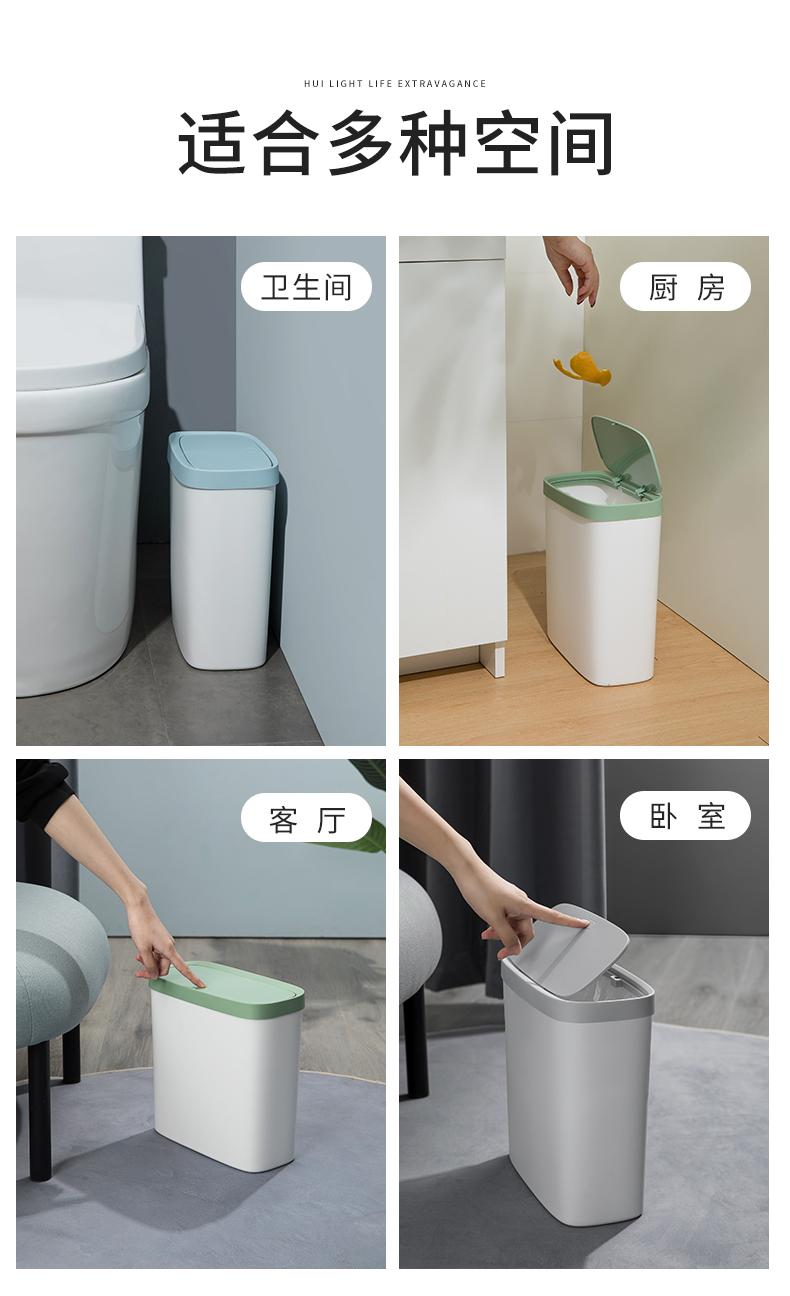 HUI LIGHT LIFE EXTRAVAGANCE

适合多种空间

卫生间

厨 房

客 厅

卧 室