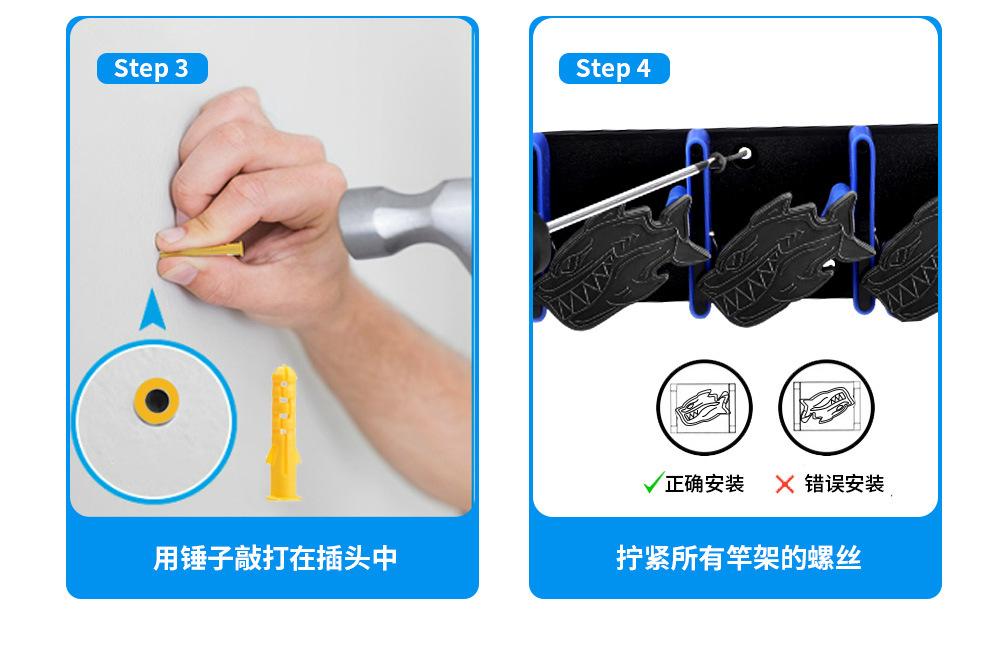 Step 3

用锤子敲打在插头中

Step 4

✓正确安装 ✕ 错误安装

拧紧所有竿架的螺丝