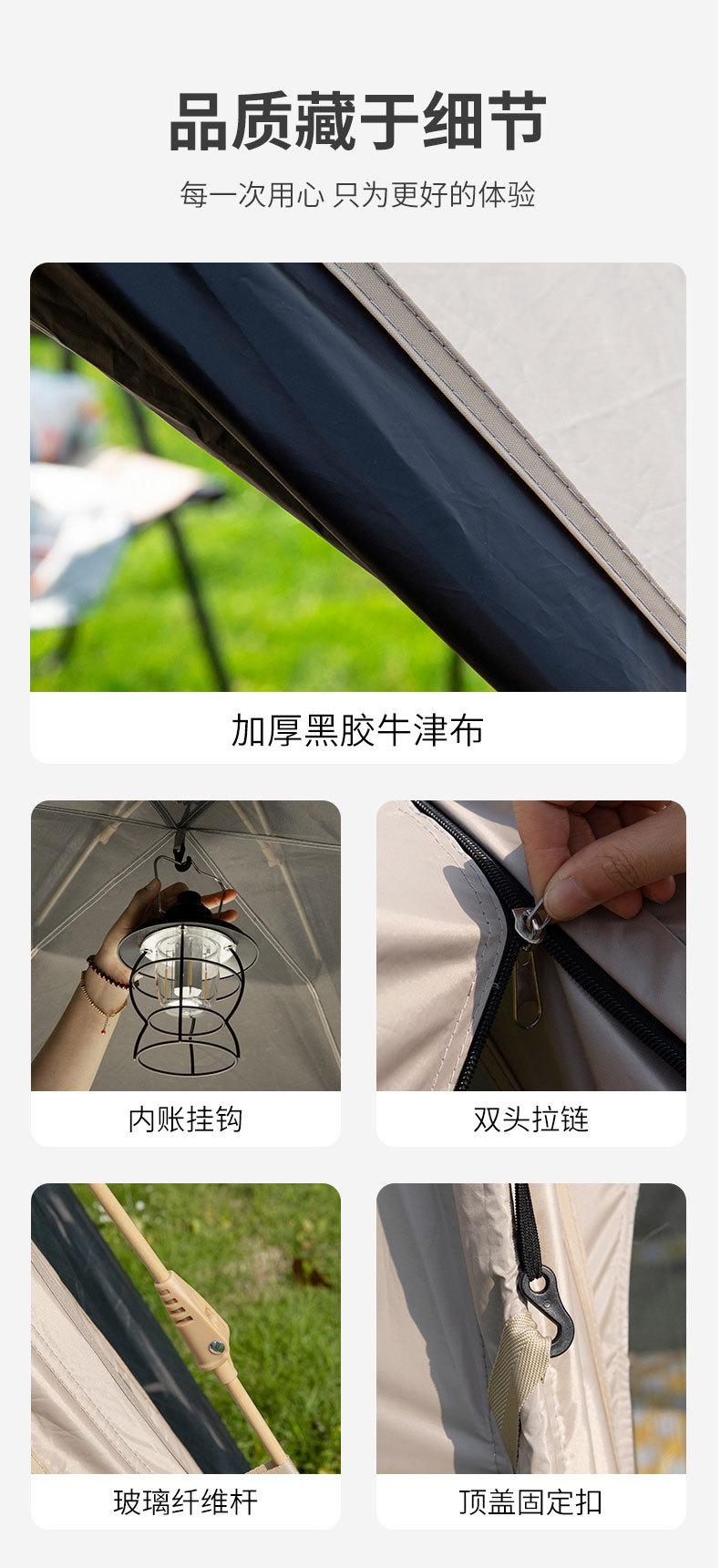 品质藏于细节

每一次用心 只为更好的体验

加厚黑胶牛津布

内账挂钩

双头拉链

玻璃纤维杆

顶盖固定扣