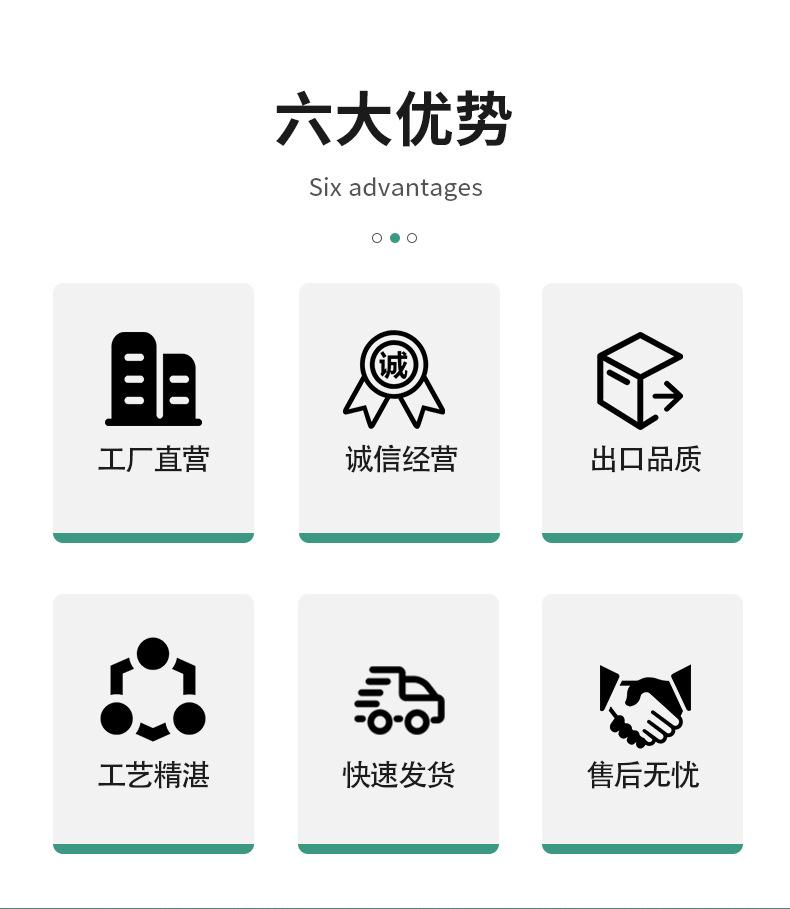 六大优势

Six advantages

诚

工厂直营

诚信经营

出口品质

工艺精湛

快速发货

售后无忧