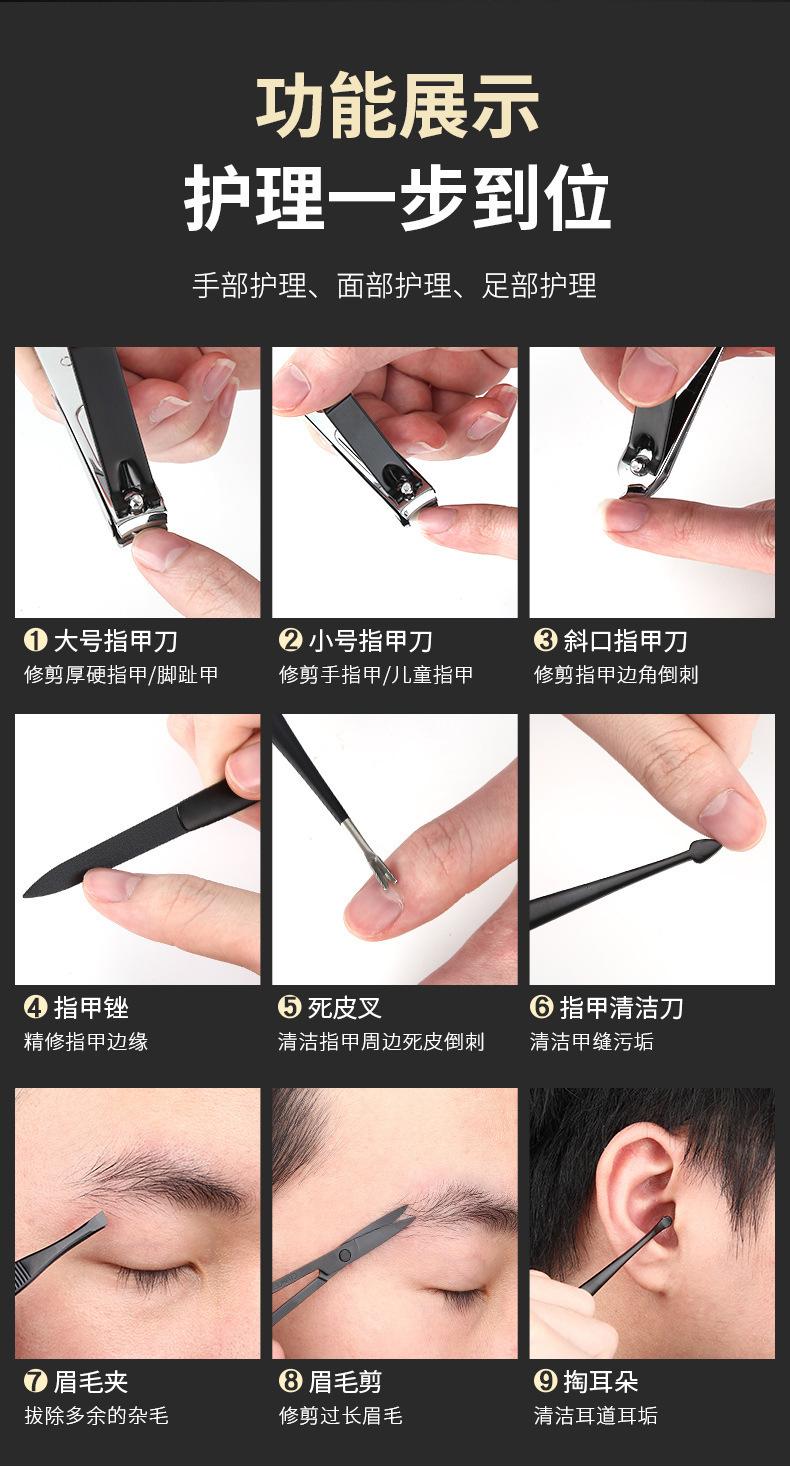 功能展示
护理一步到位

手部护理、面部护理、足部护理

❶ 大号指甲刀
修剪厚硬指甲/脚趾甲

❷ 小号指甲刀
修剪手指甲/儿童指甲

❸ 斜口指甲刀
修剪指甲边角倒刺

❹ 指甲锉
精修指甲边缘

❺ 死皮叉
清洁指甲周边死皮倒刺

❻ 指甲清洁刀
清洁甲缝污垢

❼ 眉毛夹
拔除多余的杂毛

❽ 眉毛剪
修剪过长眉毛

❾ 掏耳朵
清洁耳道耳垢