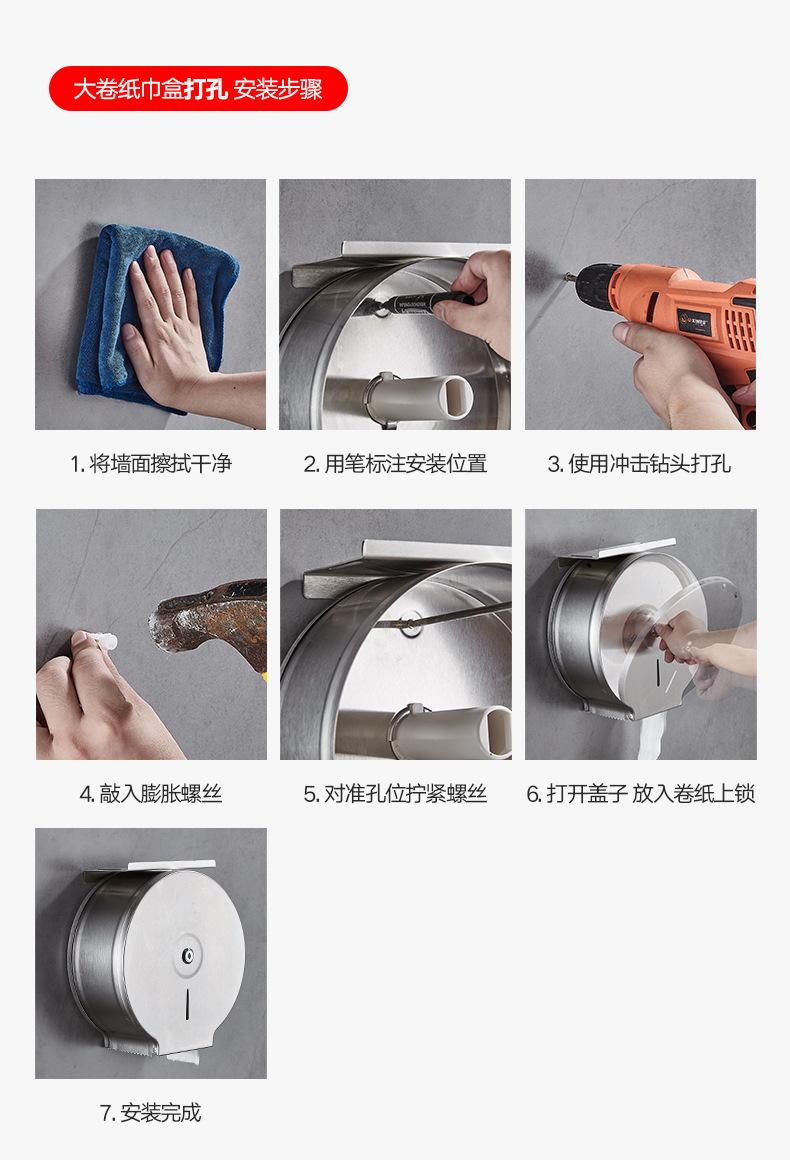 大卷纸巾盒打孔 安装步骤

1.将墙面擦拭干净

2.用笔标注安装位置

3.使用冲击钻头打孔

4.敲入膨胀螺丝

5.对准孔位拧紧螺丝

6.打开盖子 放入卷纸上锁

7.安装完成