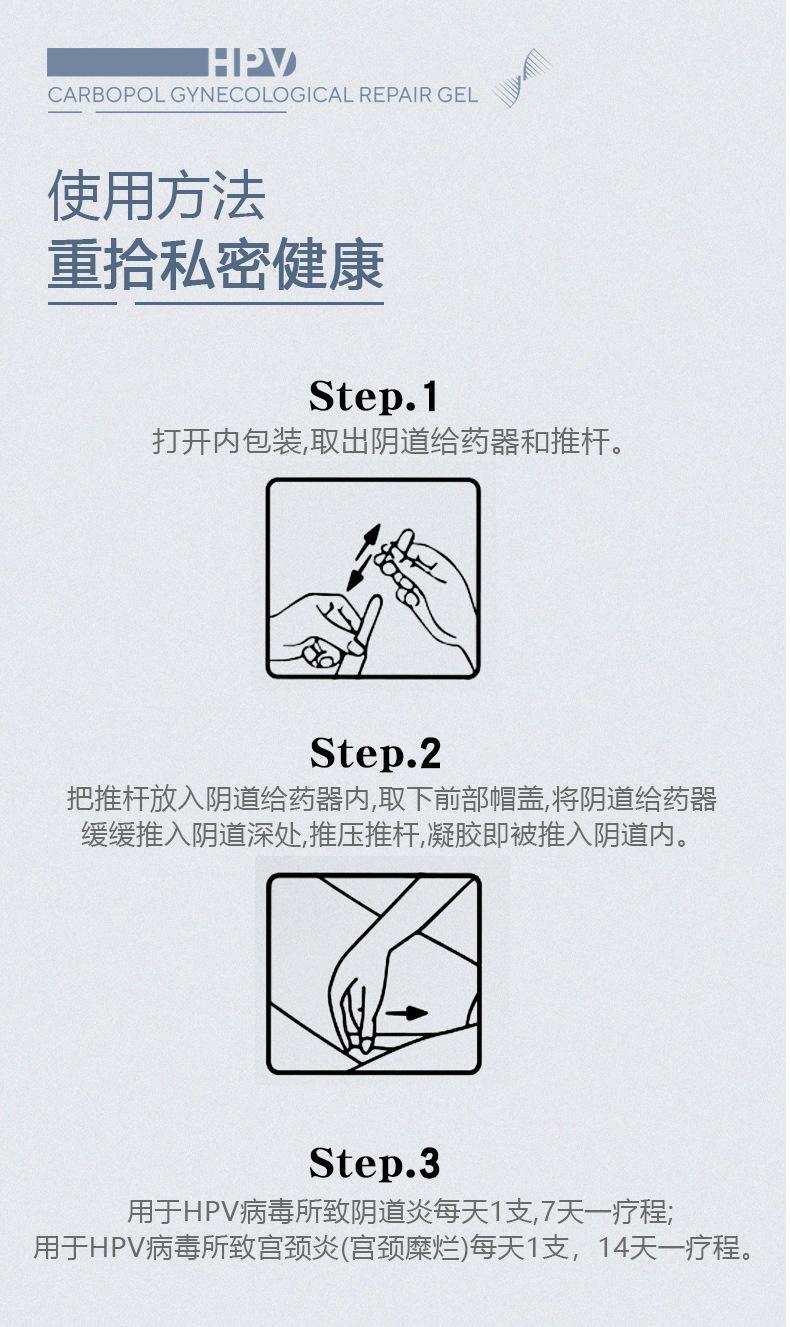 HPV
CARBOPOL GYNECOLOGICAL REPAIR GEL

使用方法
重拾私密健康

Step.1
打开内包装,取出阴道给药器和推杆。

Step.2
把推杆放入阴道给药器内,取下前部帽盖,将阴道给药器缓缓推入阴道深处,推压推杆,凝胶即被推入阴道内。

Step.3
用于HPV病毒所致阴道炎每天1支,7天一疗程;
用于HPV病毒所致宫颈炎(宫颈糜烂)每天1支，14天一疗程。