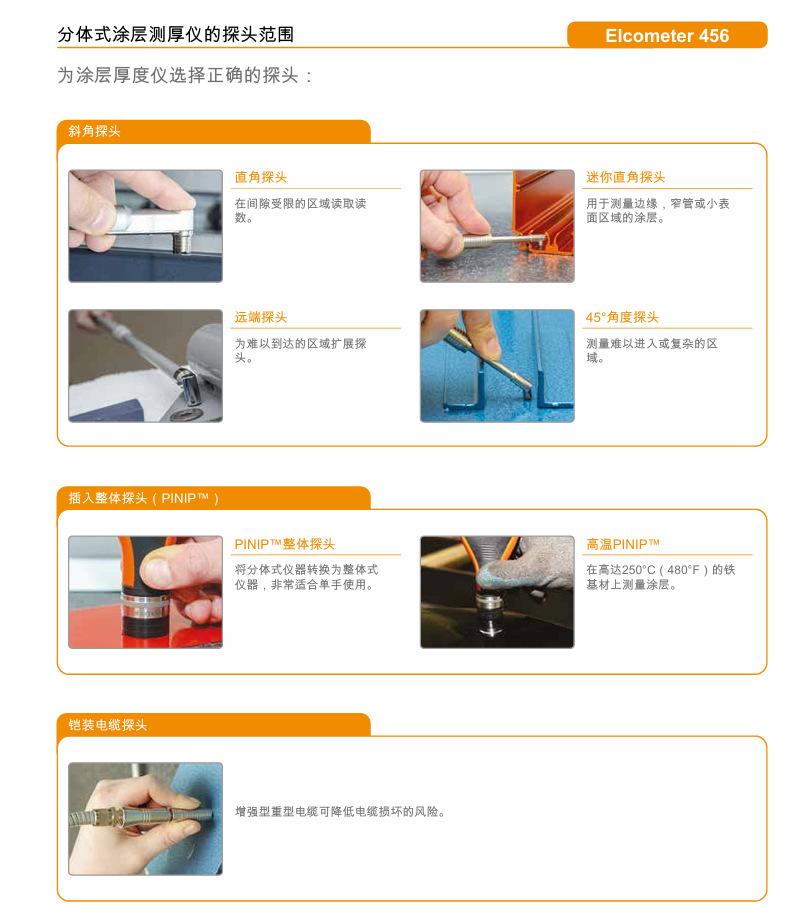 分体式涂层测厚仪的探头范围

Elcometer 456

为涂层厚度仪选择正确的探头：

斜角探头

直角探头

在间隙受限的区域读取读数。

迷你直角探头

用于测量边缘，窄管或小表面区域的涂层。

远端探头

为难以到达的区域扩展探头。

45°角度探头

测量难以进入或复杂的区域。

插入整体探头（PINIP™）

PINIP™整体探头

将分体式仪器转换为整体式仪器，非常适合单手使用。

高温PINIP™

在高达250°C（480°F）的铁基材上测量涂层。

铠装电缆探头

增强型重型电缆可降低电缆损坏的风险。