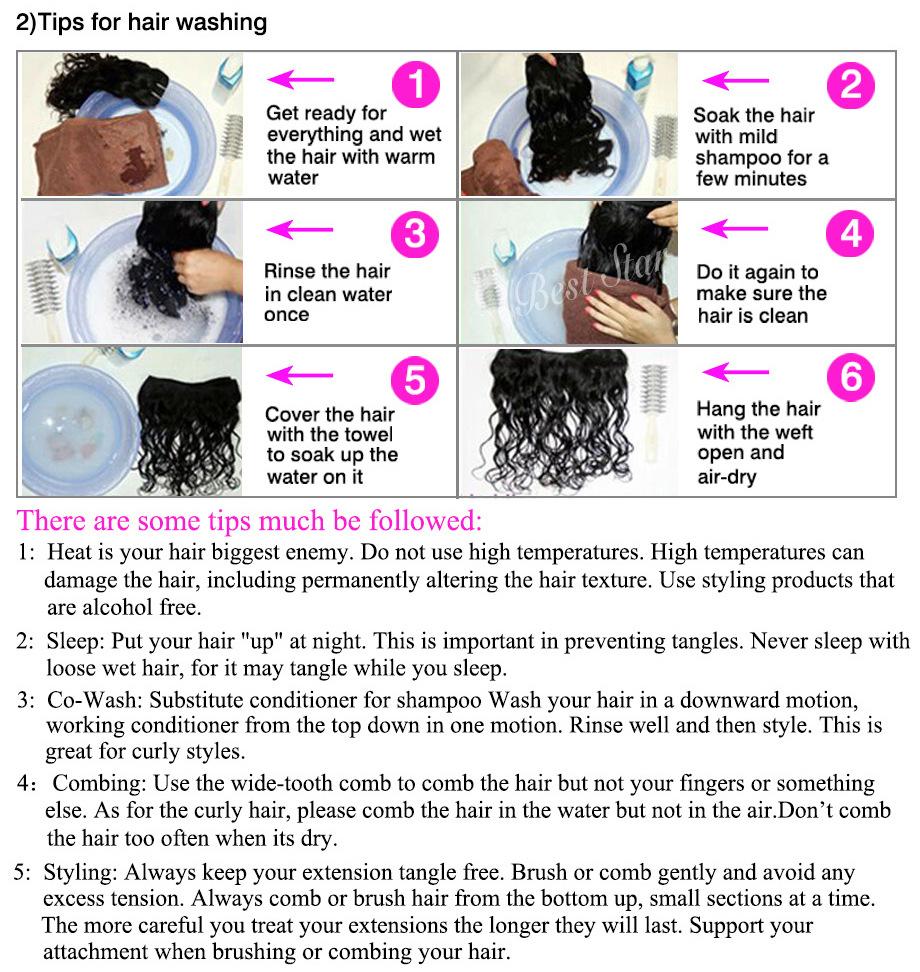 2)Tips for hair washing

1
Get ready for everything and wet the hair with warm water

2
Soak the hair with mild shampoo for a few minutes

3
Rinse the hair in clean water once

4
Do it again to make sure the hair is clean

Best Star

5
Cover the hair with the towel to soak up the water on it

6
Hang the hair with the weft open and air-dry

There are some tips much be followed:

1: Heat is your hair biggest enemy. Do not use high temperatures. High temperatures can damage the hair, including permanently altering the hair texture. Use styling products that are alcohol free.

2: Sleep: Put your hair "up" at night. This is important in preventing tangles. Never sleep with loose wet hair, for it may tangle while you sleep.

3: Co-Wash: Substitute conditioner for shampoo Wash your hair in a downward motion, working conditioner from the top down in one motion. Rinse well and then style. This is great for curly styles.

4: Combing: Use the wide-tooth comb to comb the hair but not your fingers or something else. As for the curly hair, please comb the hair in the water but not in the air.Don't comb the hair too often when its dry.

5: Styling: Always keep your extension tangle free. Brush or comb gently and avoid any excess tension. Always comb or brush hair from the bottom up, small sections at a time. The more careful you treat your extensions the longer they will last. Support your attachment when brushing or combing your hair.