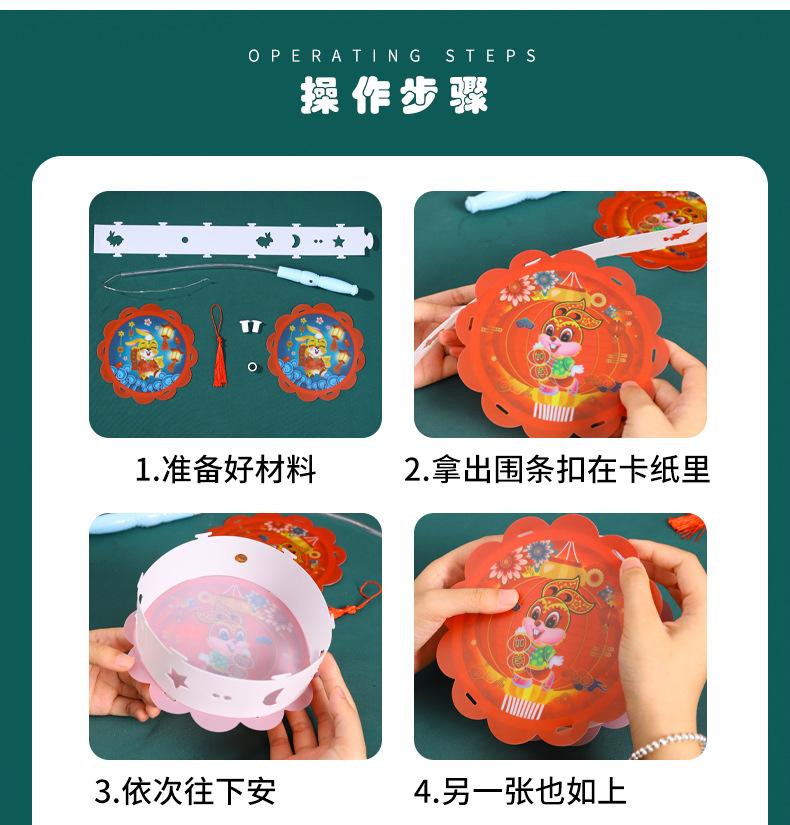 OPERATING STEPS
操作步骤

1.准备好材料

2.拿出围条扣在卡纸里

3.依次往下安

4.另一张也如上