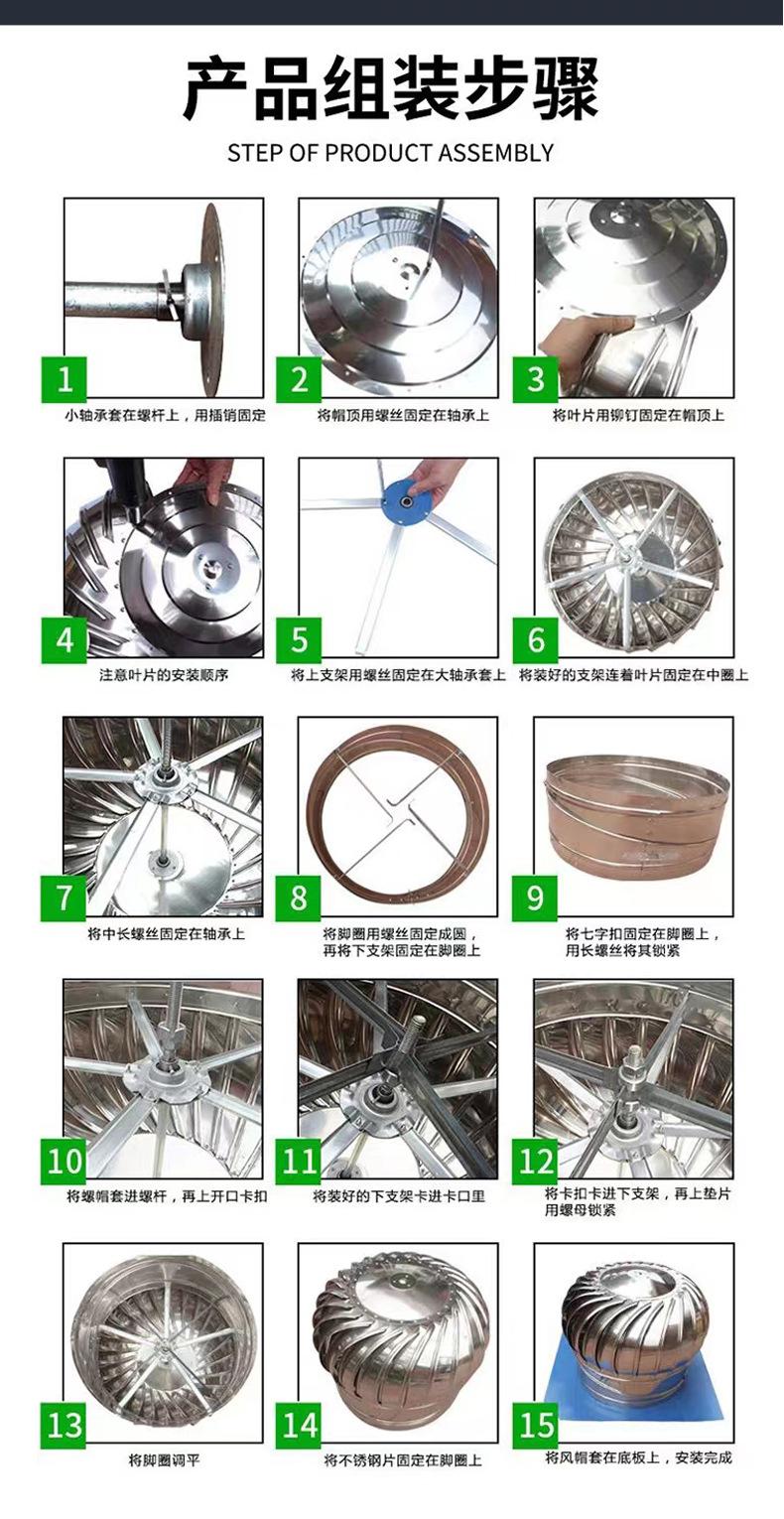 产品组装步骤
STEP OF PRODUCT ASSEMBLY

1
小轴承套在螺杆上，用插销固定

2
将帽顶用螺丝固定在轴承上

3
将叶片用铆钉固定在帽顶上

4
注意叶片的安装顺序

5
将上支架用螺丝固定在大轴承套上

6
将装好的支架连着叶片固定在中圈上

7
将中长螺丝固定在轴承上

8
将脚圈用螺丝固定成圆，再将下支架固定在脚圈上

9
将七字扣固定在脚圈上，用长螺丝将其锁紧

10
将螺帽套进螺杆，再上开口卡扣

11
将装好的下支架卡进卡口里

12
将卡扣卡进下支架，再上垫片用螺母锁紧

13
将脚圈调平

14
将不锈钢片固定在脚圈上

15
将风帽套在底板上，安装完成