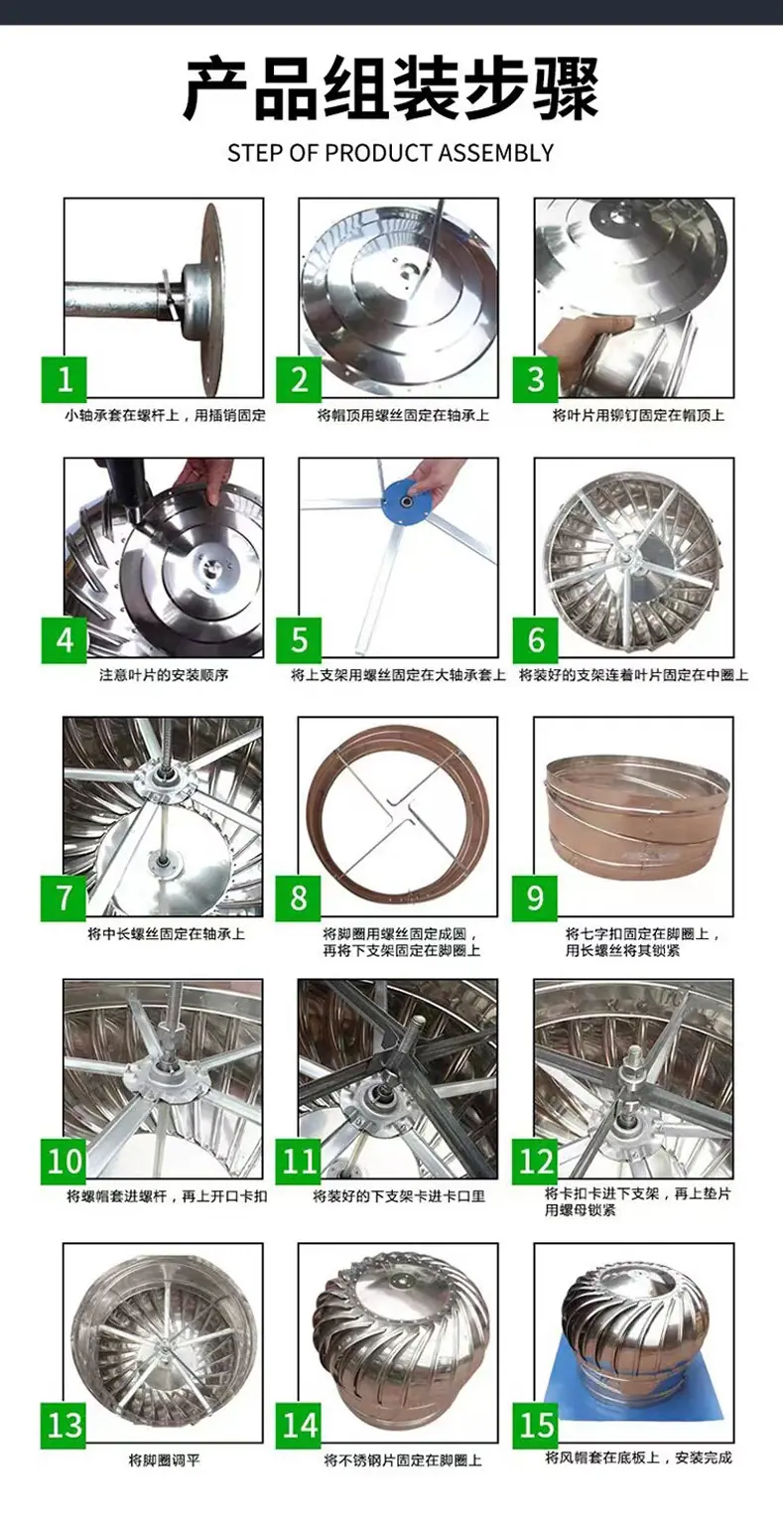 产品组装步骤

STEP OF PRODUCT ASSEMBLY

1
小轴承套在螺杆上，用插销固定

2
将帽顶用螺丝固定在轴承上

3
将叶片用铆钉固定在帽顶上

4
注意叶片的安装顺序

5
将上支架用螺丝固定在大轴承套上

6
将装好的支架连着叶片固定在中圈上

7
将中长螺丝固定在轴承上

8
将脚圈用螺丝固定成圆，再将下支架固定在脚圈上

9
将七字扣固定在脚圈上，用长螺丝将其锁紧

10
将螺帽套进螺杆，再上开口卡扣

11
将装好的下支架卡进卡口里

12
将卡扣卡进下支架，再上垫片用螺母锁紧

13
将脚圈调平

14
将不锈钢片固定在脚圈上

15
将风帽套在底板上，安装完成