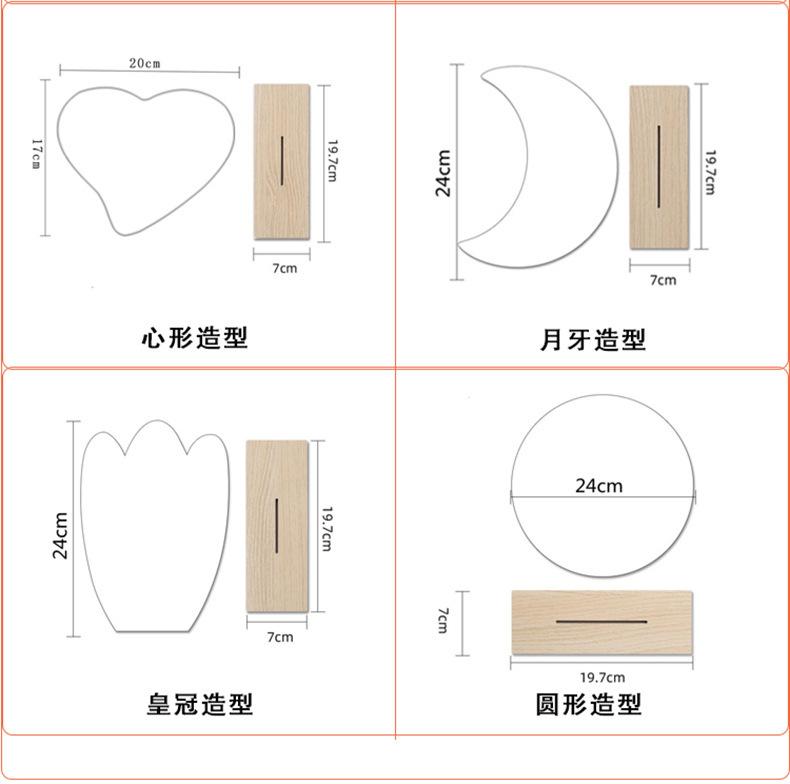 20cm
17cm
19.7cm
7cm
心形造型

24cm
19.7cm
7cm
月牙造型

24cm
19.7cm
7cm
皇冠造型

24cm
7cm
19.7cm
圆形造型