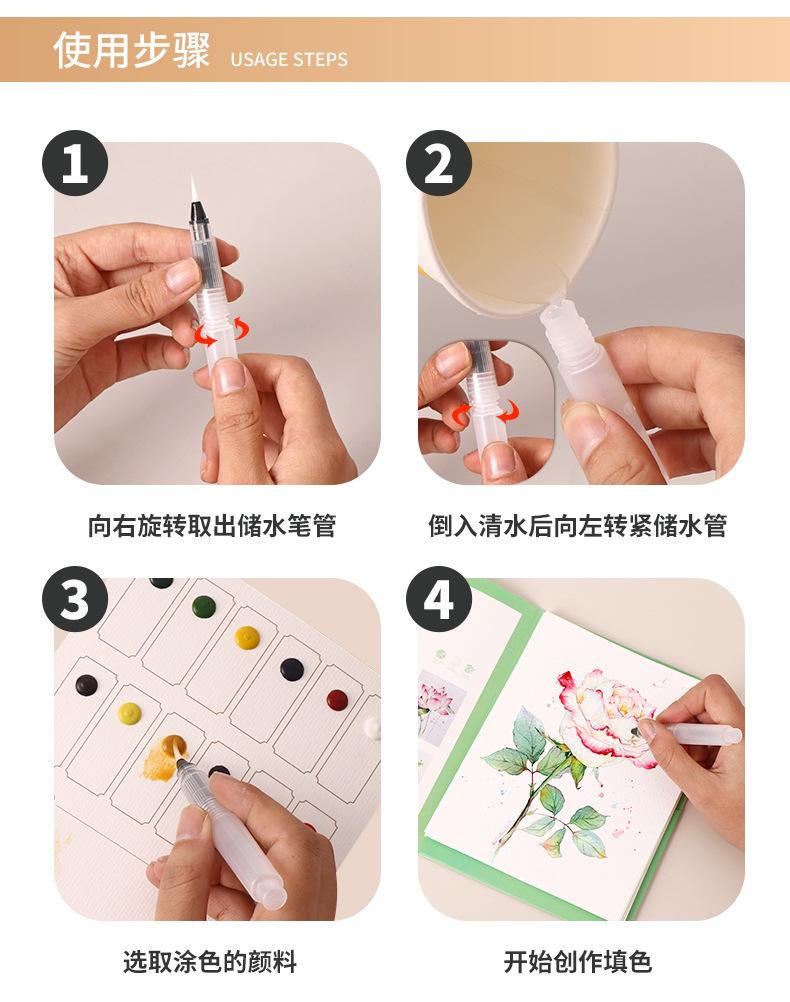 使用步骤 USAGE STEPS

1

向右旋转取出储水笔管

2

倒入清水后向左转紧储水管

3

选取涂色的颜料

4

开始创作填色