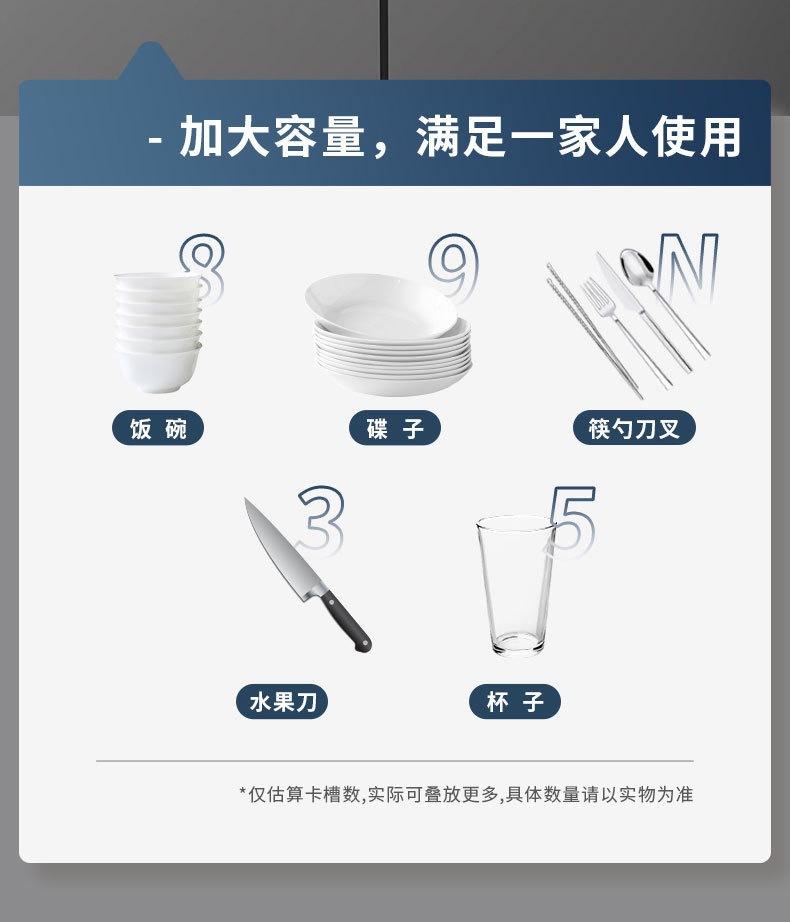 - 加大容量，满足一家人使用

8
饭 碗

9
碟 子

N
筷勺刀叉

3
水果刀

5
杯 子

*仅估算卡槽数,实际可叠放更多,具体数量请以实物为准