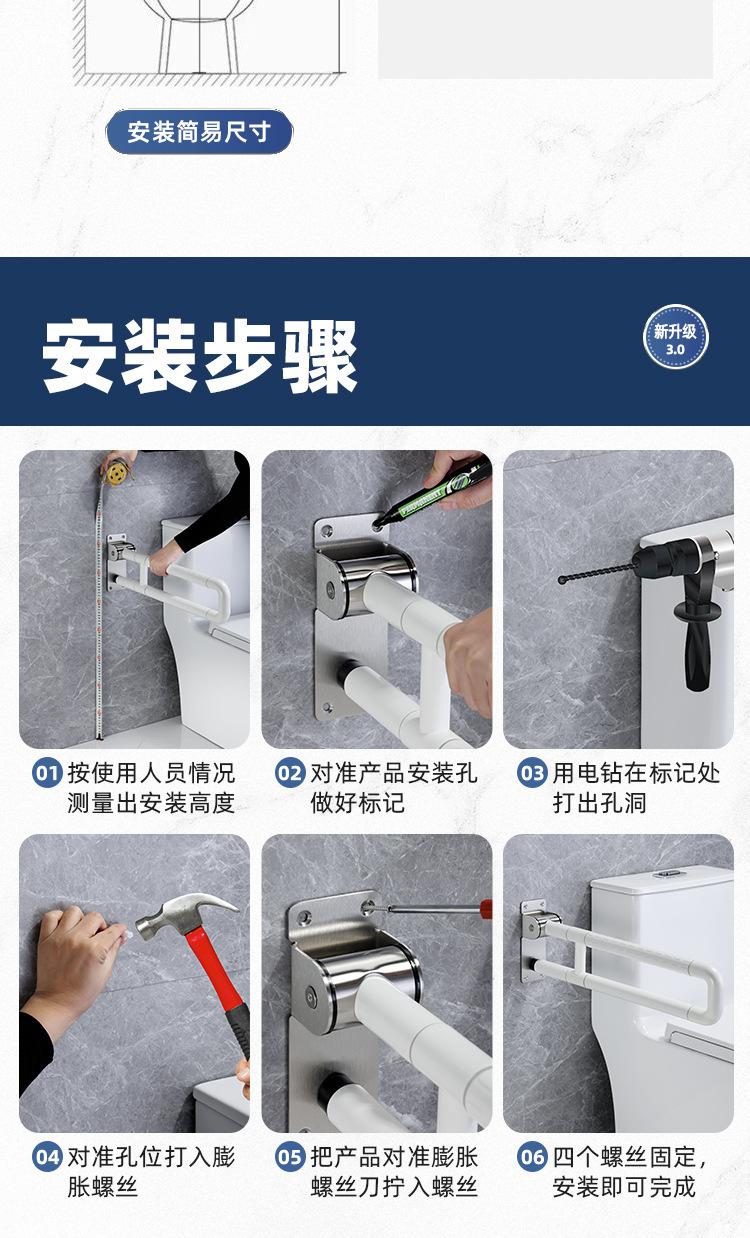 安装简易尺寸

安装步骤

新升级
3.0

01 按使用人员情况测量出安装高度

02 对准产品安装孔做好标记

03 用电钻在标记处打出孔洞

04 对准孔位打入膨胀螺丝

05 把产品对准膨胀螺丝刀拧入螺丝

06 四个螺丝固定，安装即可完成