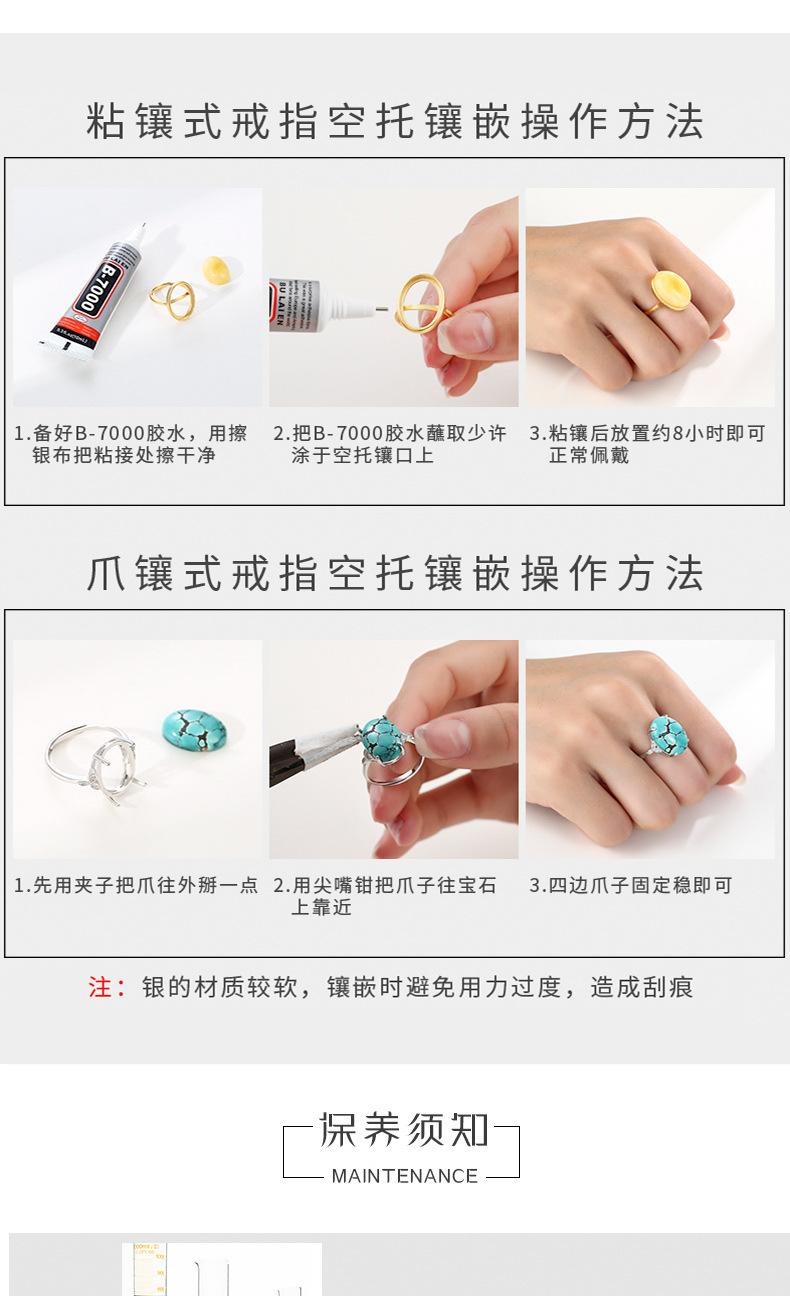 粘镶式戒指空托镶嵌操作方法

B-7000

1.备好B-7000胶水，用擦银布把粘接处擦干净

2.把B-7000胶水蘸取少许涂于空托镶口上

3.粘镶后放置约8小时即可正常佩戴

爪镶式戒指空托镶嵌操作方法

1.先用夹子把爪往外掰一点

2.用尖嘴钳把爪子往宝石上靠近

3.四边爪子固定稳即可

注：银的材质较软，镶嵌时避免用力过度，造成刮痕

保养须知
MAINTENANCE