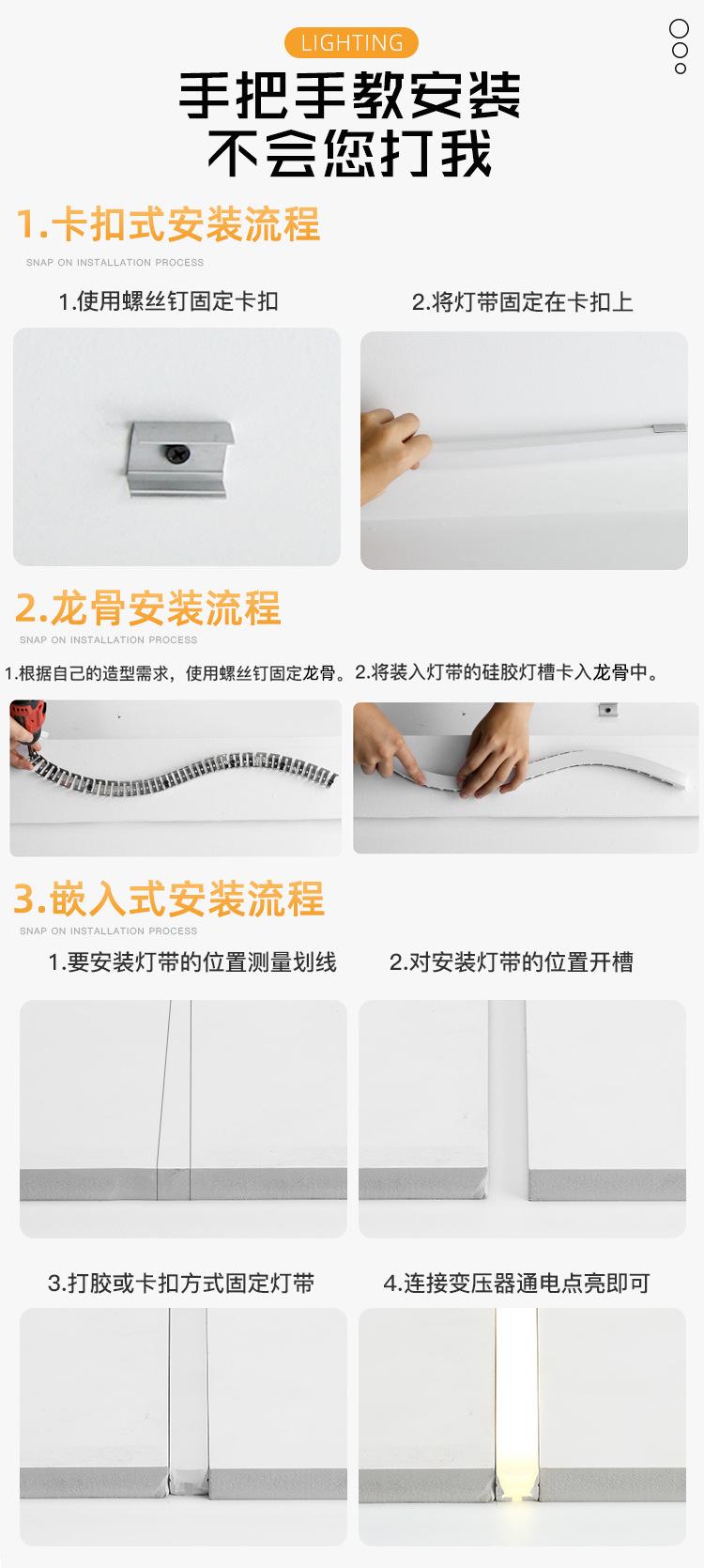 LIGHTING

手把手教安装
不会您打我

1.卡扣式安装流程
SNAP ON INSTALLATION PROCESS

1.使用螺丝钉固定卡扣

2.将灯带固定在卡扣上

2.龙骨安装流程
SNAP ON INSTALLATION PROCESS

1.根据自己的造型需求，使用螺丝钉固定龙骨。

2.将装入灯带的硅胶灯槽卡入龙骨中。

3.嵌入式安装流程
SNAP ON INSTALLATION PROCESS

1.要安装灯带的位置测量划线

2.对安装灯带的位置开槽

3.打胶或卡扣方式固定灯带

4.连接变压器通电点亮即可