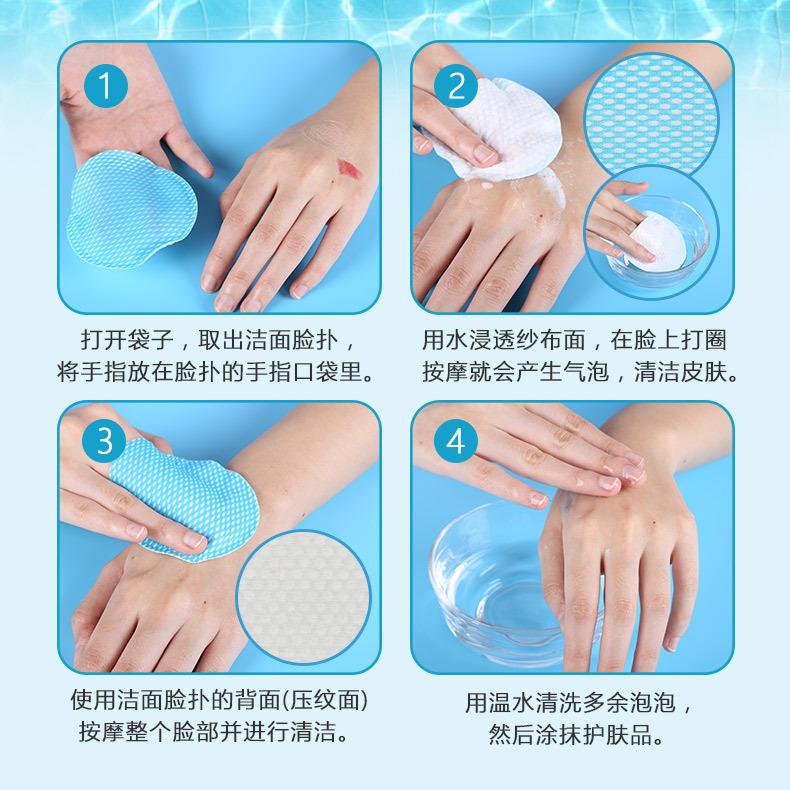 1

打开袋子，取出洁面脸扑，将手指放在脸扑的手指口袋里。

2

用水浸透纱布面，在脸上打圈按摩就会产生气泡，清洁皮肤。

3

使用洁面脸扑的背面(压纹面)按摩整个脸部并进行清洁。

4

用温水清洗多余泡泡，然后涂抹护肤品。