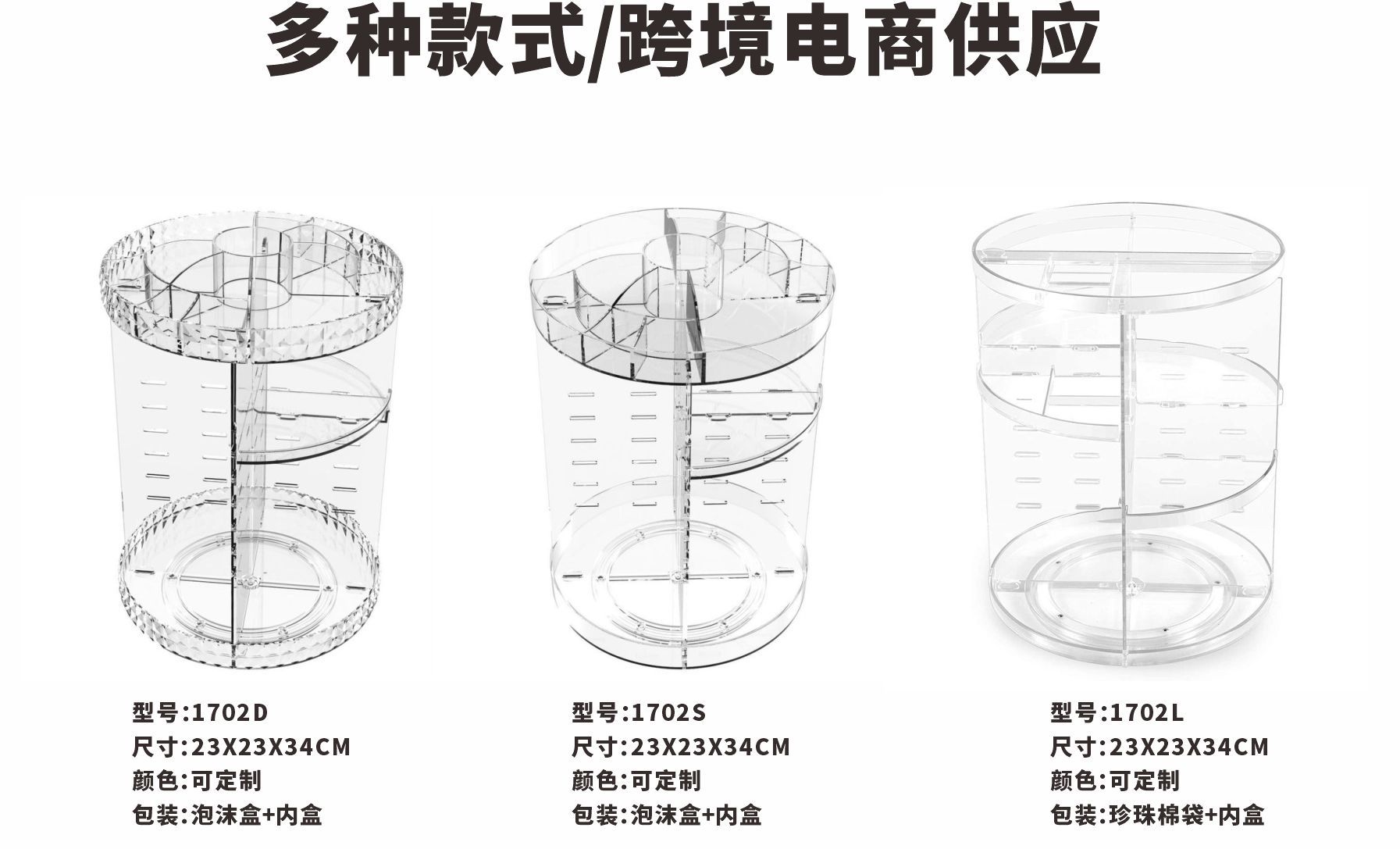 多种款式/跨境电商供应

型号:1702D
尺寸:23X23X34CM
颜色:可定制
包装:泡沫盒+内盒

型号:1702S
尺寸:23X23X34CM
颜色:可定制
包装:泡沫盒+内盒

型号:1702L
尺寸:23X23X34CM
颜色:可定制
包装:珍珠棉袋+内盒