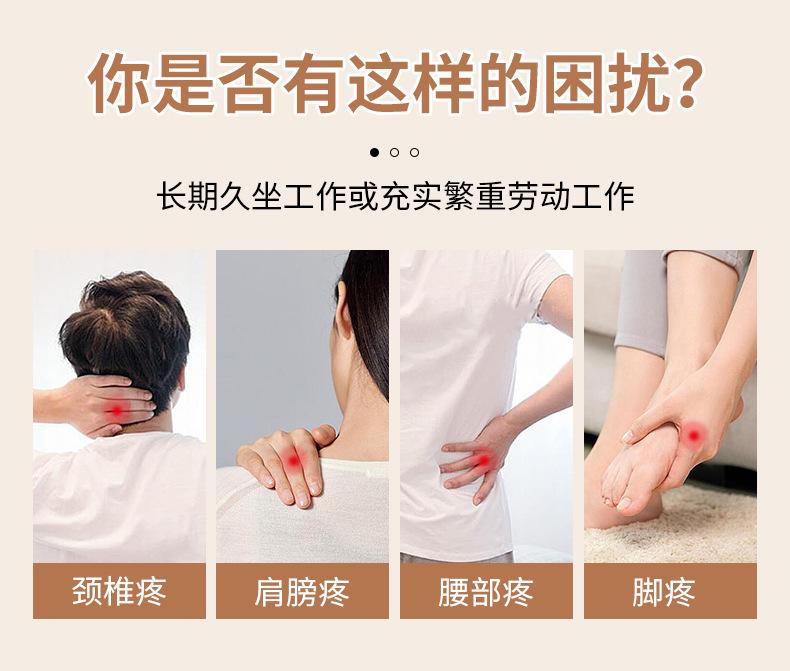 你是否有这样的困扰?

长期久坐工作或充实繁重劳动工作

颈椎疼

肩膀疼

腰部疼

脚疼