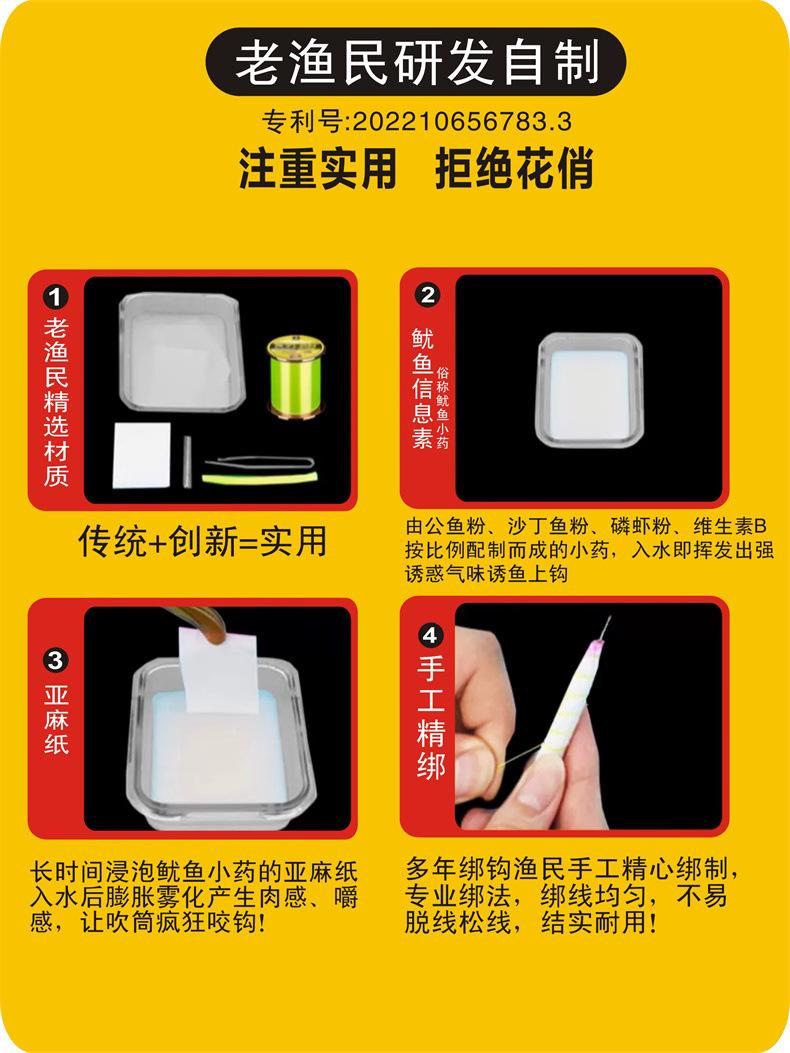 老渔民研发自制

专利号:202210656783.3

注重实用 拒绝花俏

1 老渔民精选材质

传统+创新=实用

2 鱿鱼信息素 俗称鱿鱼小药

由公鱼粉、沙丁鱼粉、磷虾粉、维生素B按比例配制而成的小药，入水即挥发出强诱惑气味诱鱼上钩

3 亚麻纸

长时间浸泡鱿鱼小药的亚麻纸入水后膨胀雾化产生肉感、嚼感，让吹筒疯狂咬钩!

4 手工精绑

多年绑钩渔民手工精心绑制，专业绑法，绑线均匀，不易脱线松线，结实耐用!