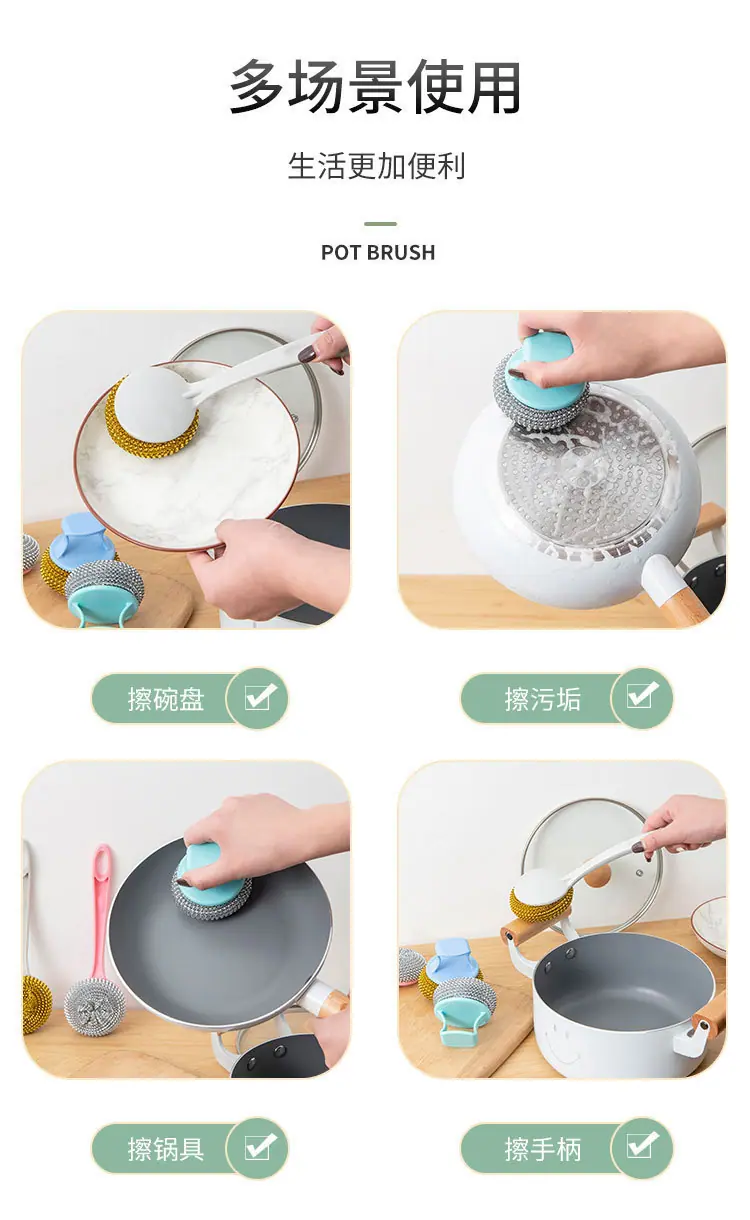 多场景使用

生活更加便利

POT BRUSH

擦碗盘

擦污垢

擦锅具

擦手柄