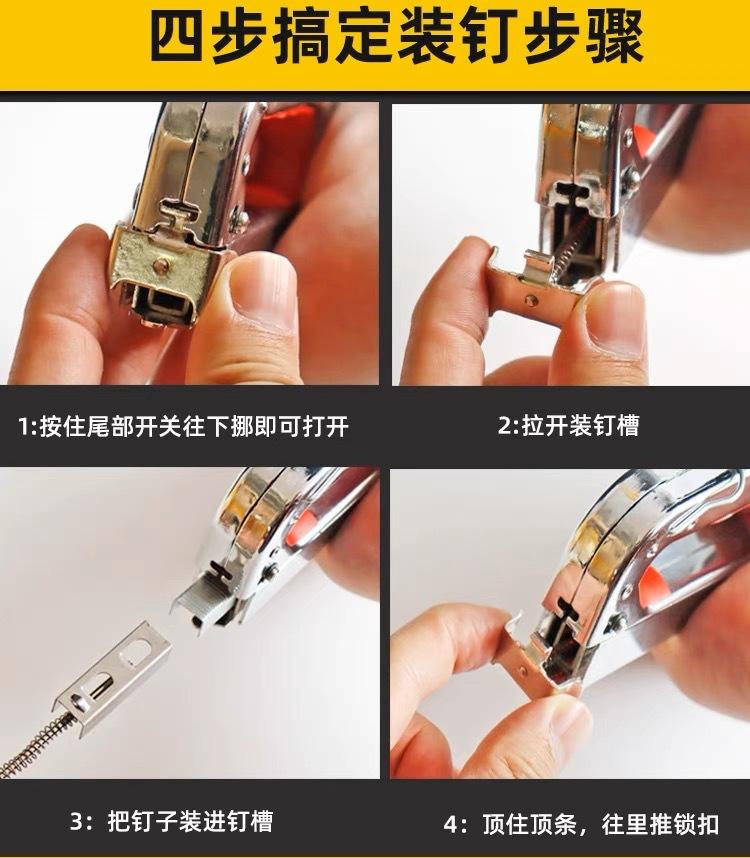 四步搞定装钉步骤

1:按住尾部开关往下挪即可打开

2:拉开装钉槽

3：把钉子装进钉槽

4：顶住顶条，往里推锁扣