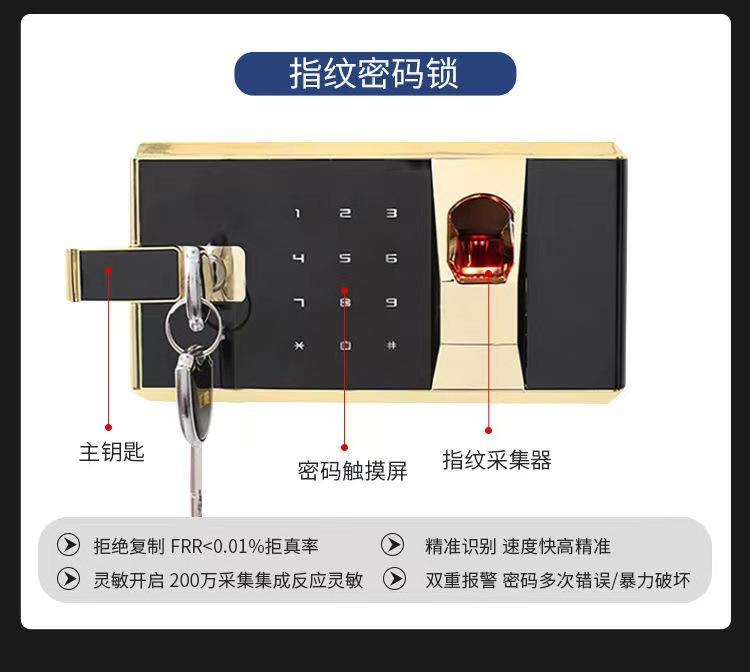 指纹密码锁

1 2 3
4 5 6
7 8 9
* 0 #

主钥匙

密码触摸屏

指纹采集器

拒绝复制 FRR<0.01%拒真率

精准识别 速度快高精准

灵敏开启 200万采集集成反应灵敏

双重报警 密码多次错误/暴力破坏