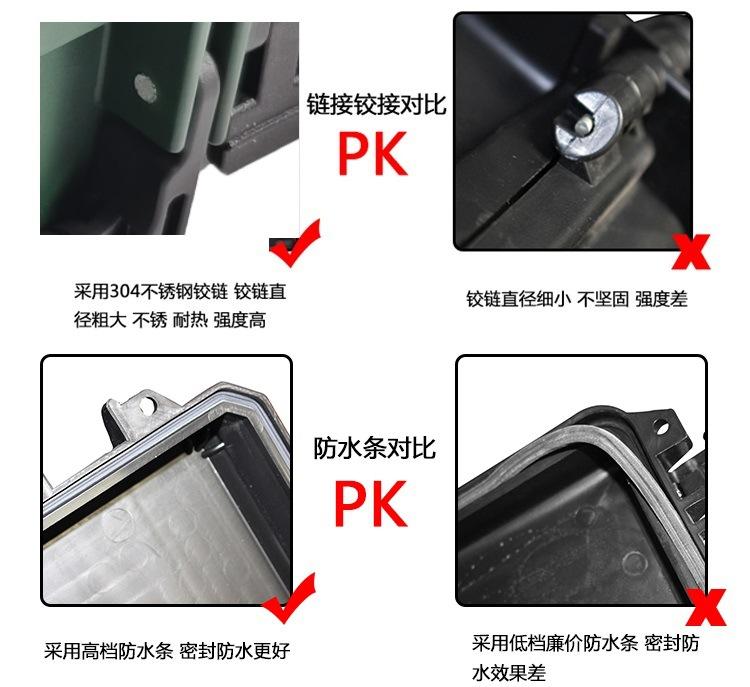 链接铰接对比
PK

采用304不锈钢铰链 铰链直径粗大 不锈 耐热 强度高

铰链直径细小 不坚固 强度差

防水条对比
PK

采用高档防水条 密封防水更好

采用低档廉价防水条 密封防水效果差