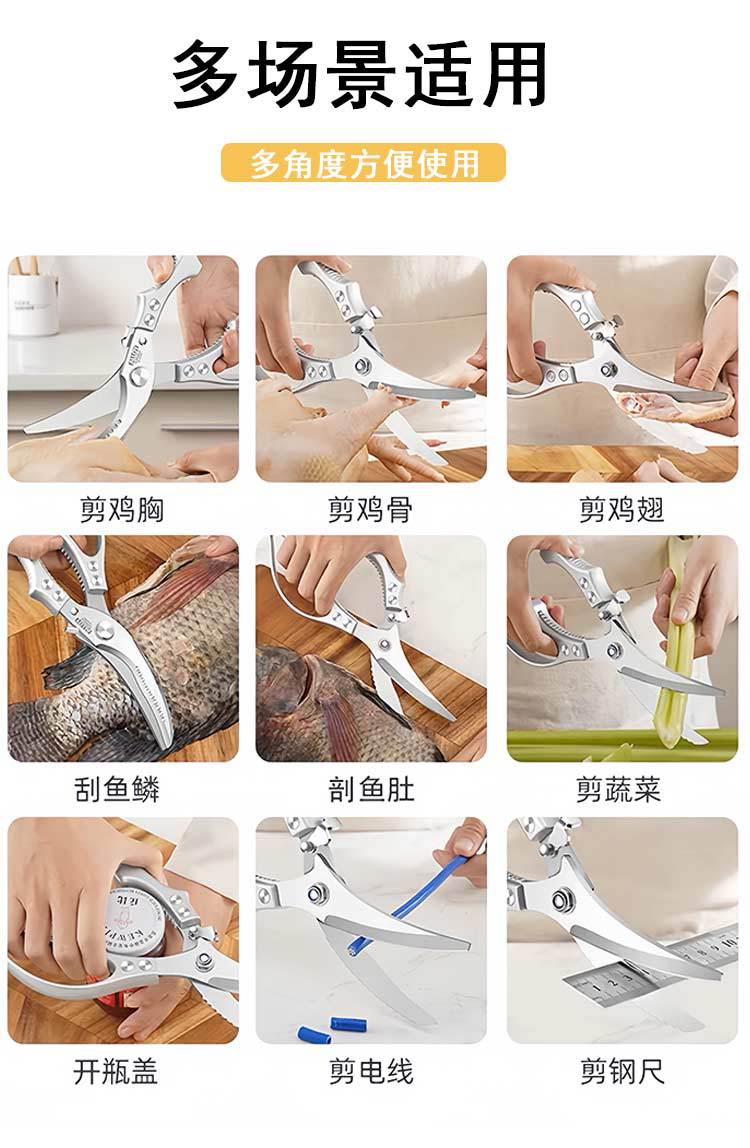 多场景适用

多角度方便使用

剪鸡胸

剪鸡骨

剪鸡翅

刮鱼鳞

剖鱼肚

剪蔬菜

开瓶盖

剪电线

剪钢尺