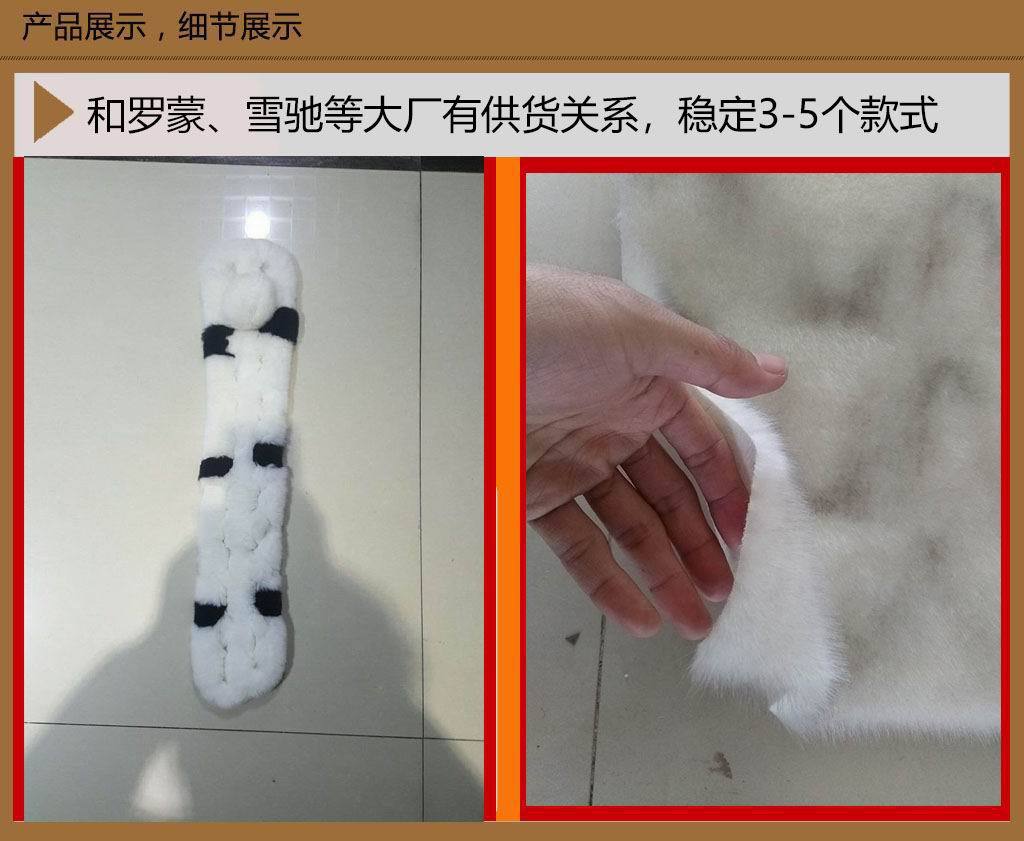 产品展示，细节展示

和罗蒙、雪驰等大厂有供货关系，稳定3-5个款式