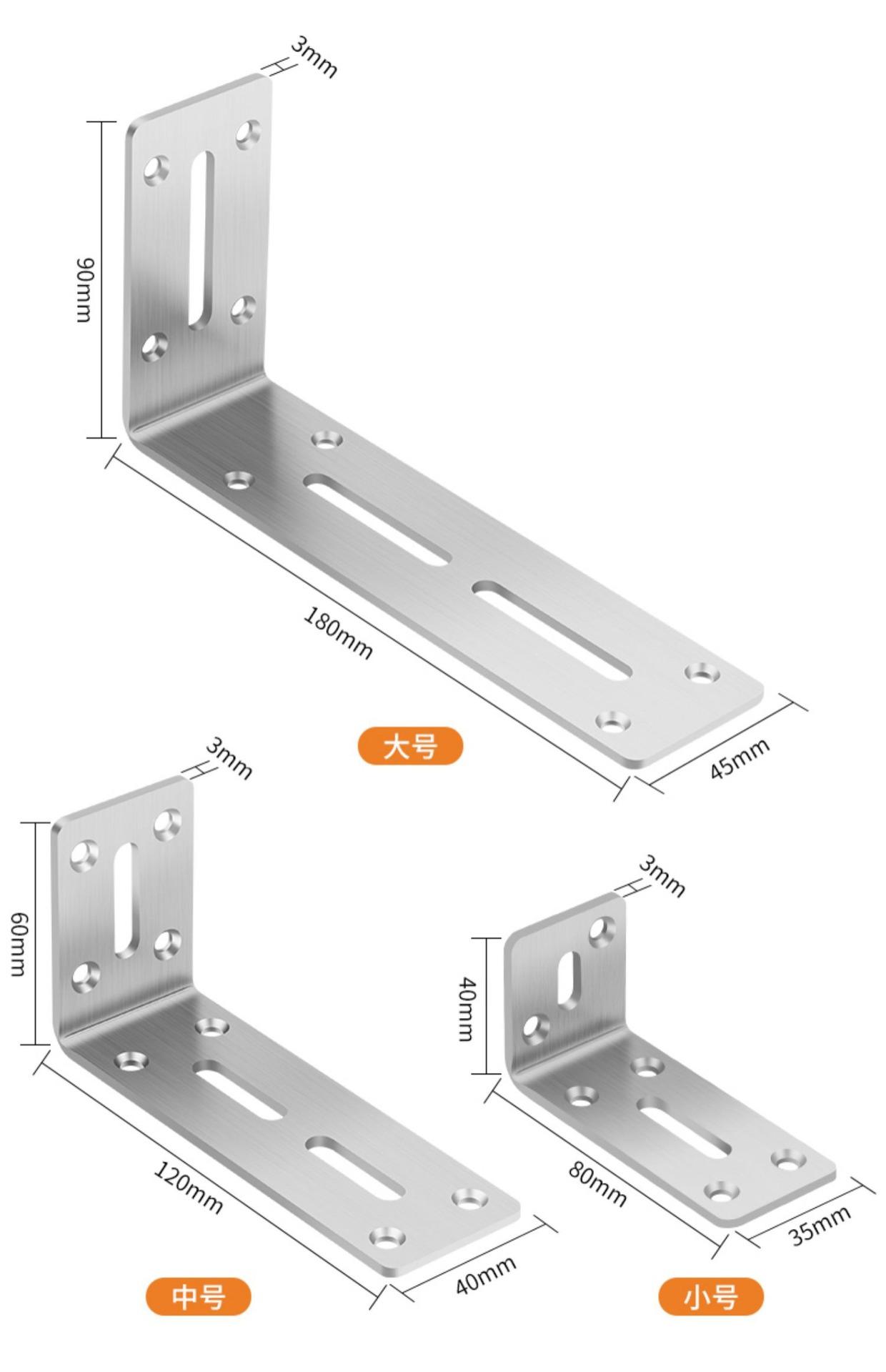 3mm
90mm
180mm
45mm
大号

3mm
60mm
120mm
40mm
中号

3mm
40mm
80mm
35mm
小号