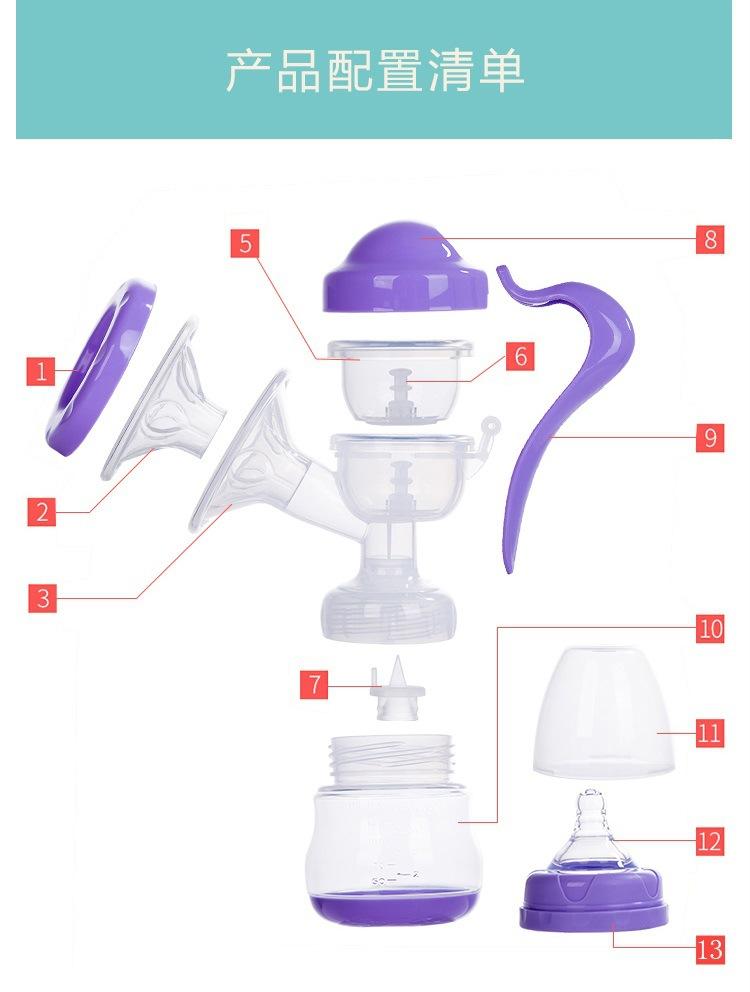 产品配置清单

5

8

1

6

9

2

3

10

7

11

12

13