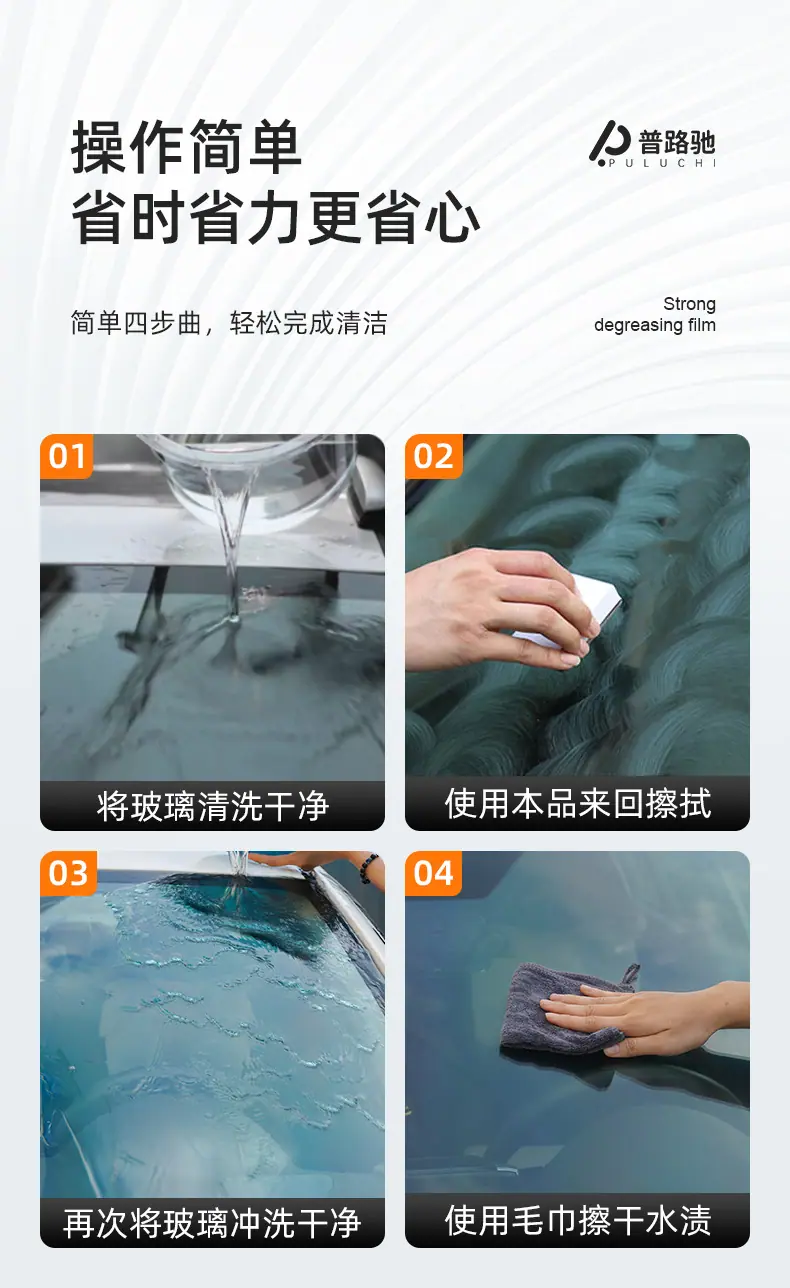 操作简单
省时省力更省心

普路驰
PULUCHI

简单四步曲，轻松完成清洁

Strong
degreasing film

01
将玻璃清洗干净

02
使用本品来回擦拭

03
再次将玻璃冲洗干净

04
使用毛巾擦干水渍