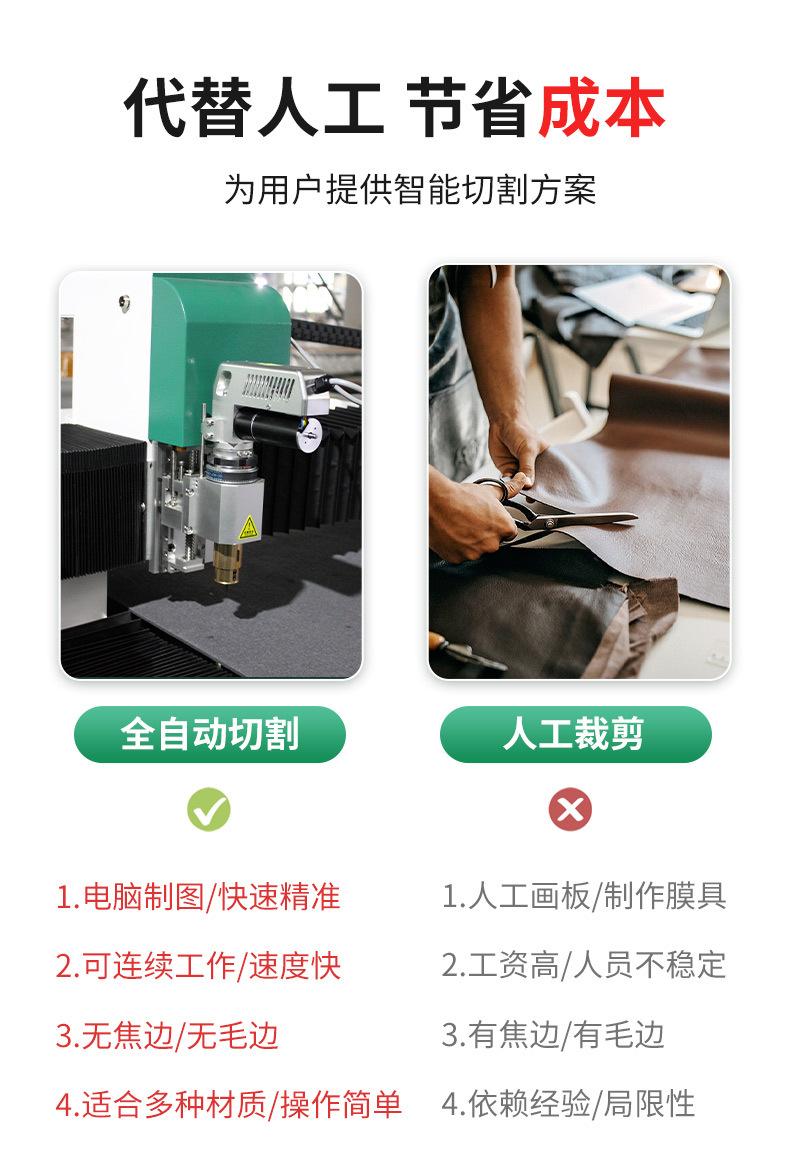 代替人工 节省成本

为用户提供智能切割方案

全自动切割

1.电脑制图/快速精准

2.可连续工作/速度快

3.无焦边/无毛边

4.适合多种材质/操作简单

人工裁剪

1.人工画板/制作膜具

2.工资高/人员不稳定

3.有焦边/有毛边

4.依赖经验/局限性