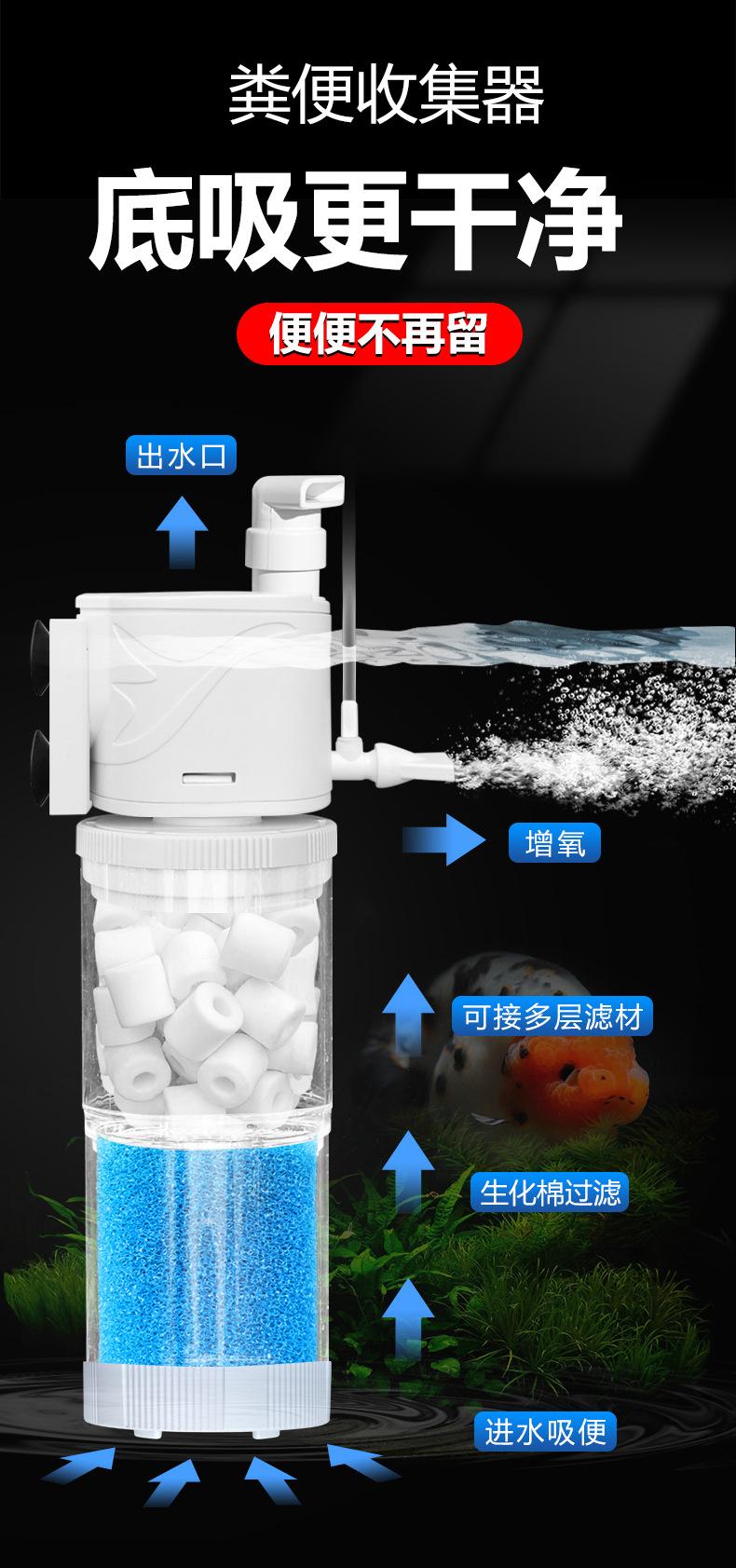 粪便收集器

底吸更干净

便便不再留

出水口

增氧

可接多层滤材

生化棉过滤

进水吸便