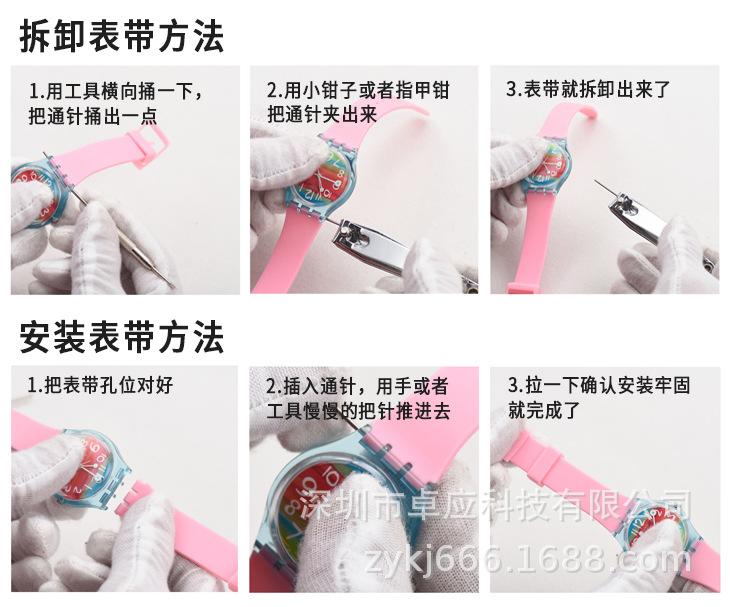 拆卸表带方法

1.用工具横向捅一下，把通针捅出一点

2.用小钳子或者指甲钳把通针夹出来

3.表带就拆卸出来了

安装表带方法

1.把表带孔位对好

2.插入通针，用手或者工具慢慢的把针推进去

3.拉一下确认安装牢固就完成了

深圳市卓应科技有限公司
zykj666.1688.com