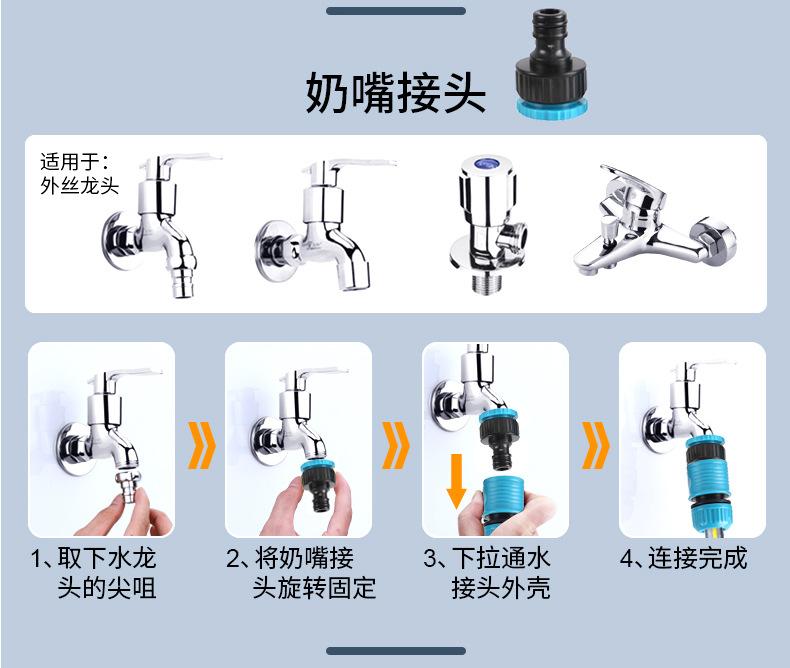 奶嘴接头

适用于：
外丝龙头

1、取下水龙头的尖咀

2、将奶嘴接头旋转固定

3、下拉通水接头外壳

4、连接完成