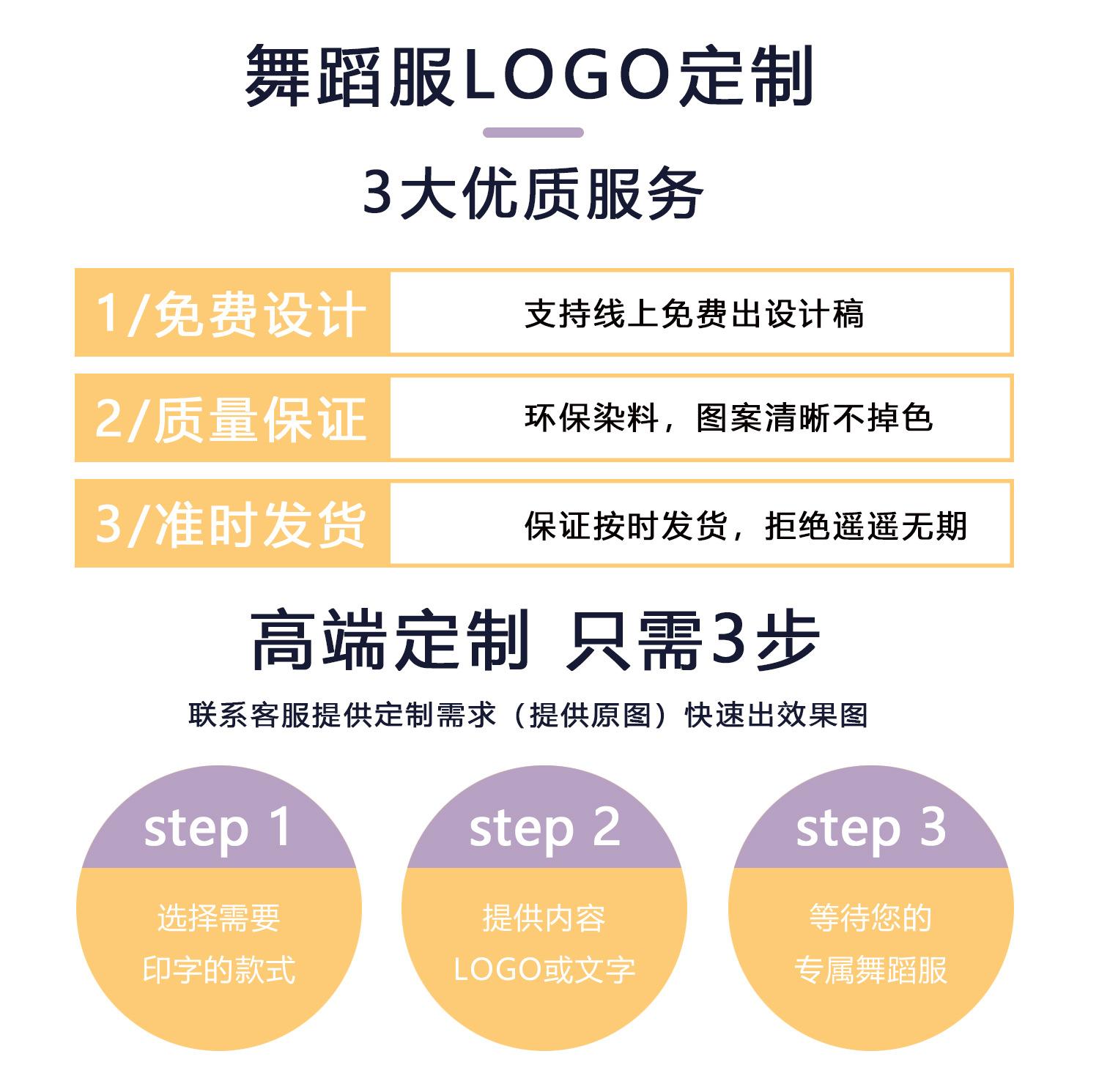 舞蹈服LOGO定制

3大优质服务

1/免费设计
支持线上免费出设计稿

2/质量保证
环保染料，图案清晰不掉色

3/准时发货
保证按时发货，拒绝遥遥无期

高端定制 只需3步

联系客服提供定制需求（提供原图）快速出效果图

step 1
选择需要
印字的款式

step 2
提供内容
LOGO或文字

step 3
等待您的
专属舞蹈服